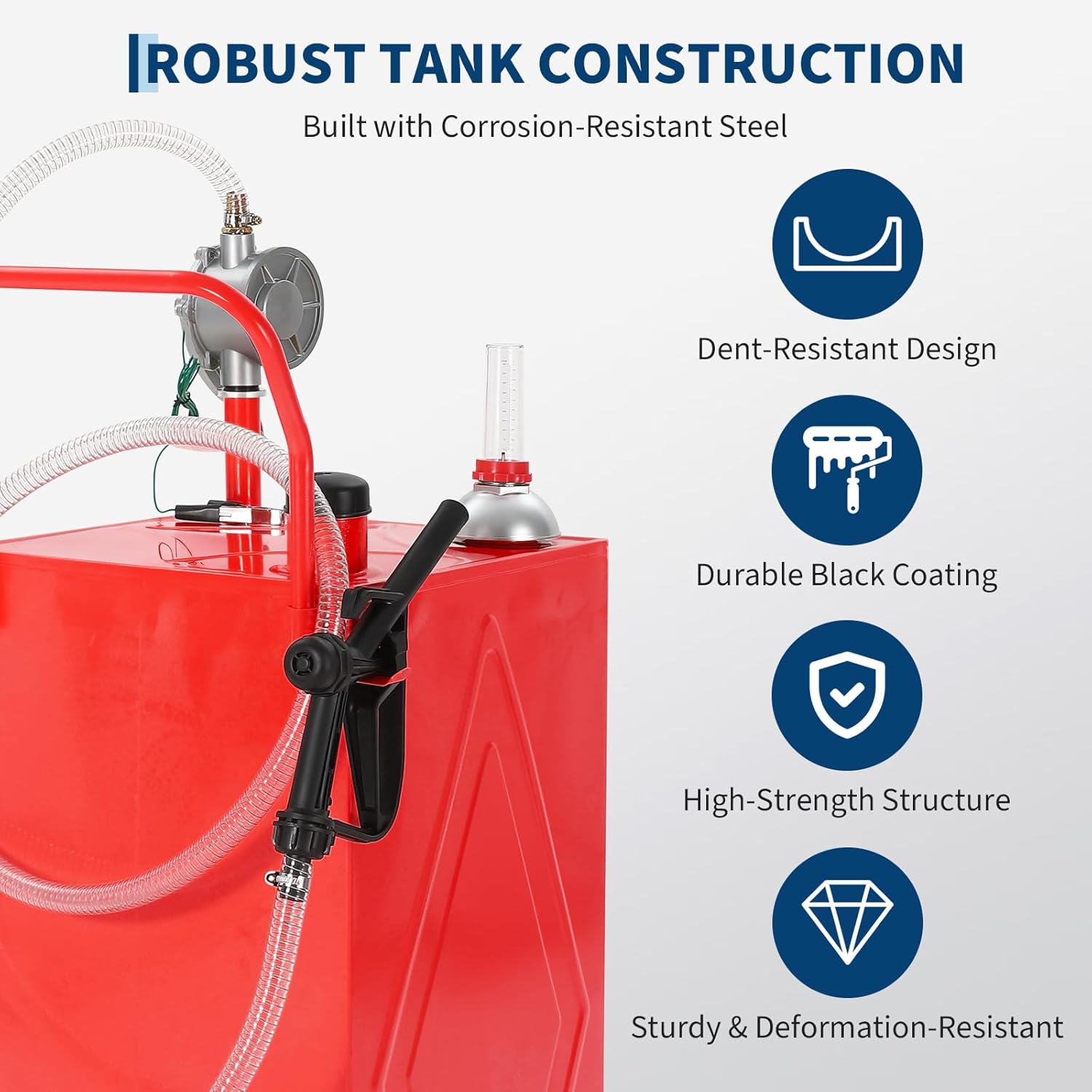 ROBUST TANK CONSTRUCTION

Built with Corrosion-Resistant Steel

Dent-Resistant Design

Durable Black Coating

High-Strength Structure

Sturdy & Deformation-Resistant