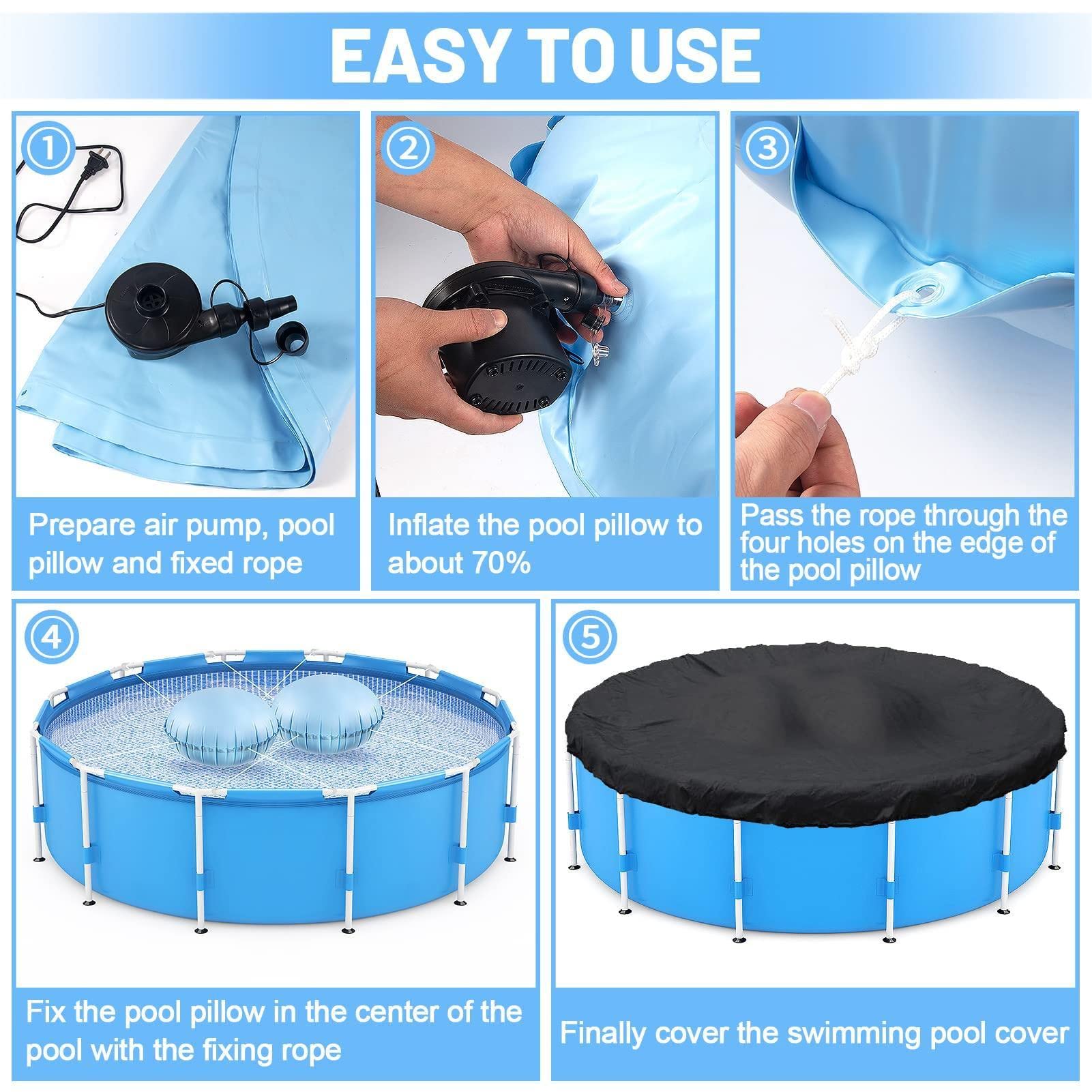 EASY TO USE

①

Prepare air pump, pool pillow and fixed rope

②

Inflate the pool pillow to about 70%

③

Pass the rope through the four holes on the edge of the pool pillow

④

Fix the pool pillow in the center of the pool with the fixing rope

⑤

Finally cover the swimming pool cover