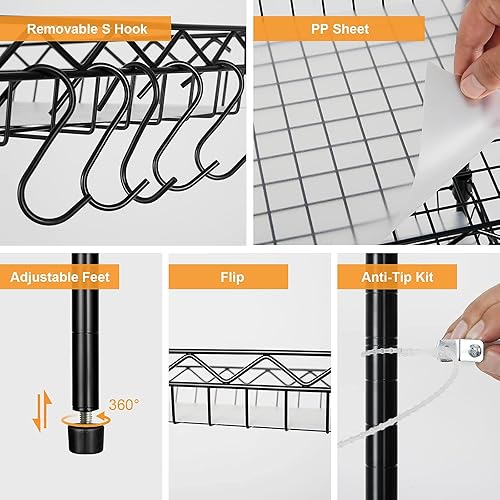 Removable S Hook

PP Sheet

Adjustable Feet

360°

Flip

Anti-Tip Kit