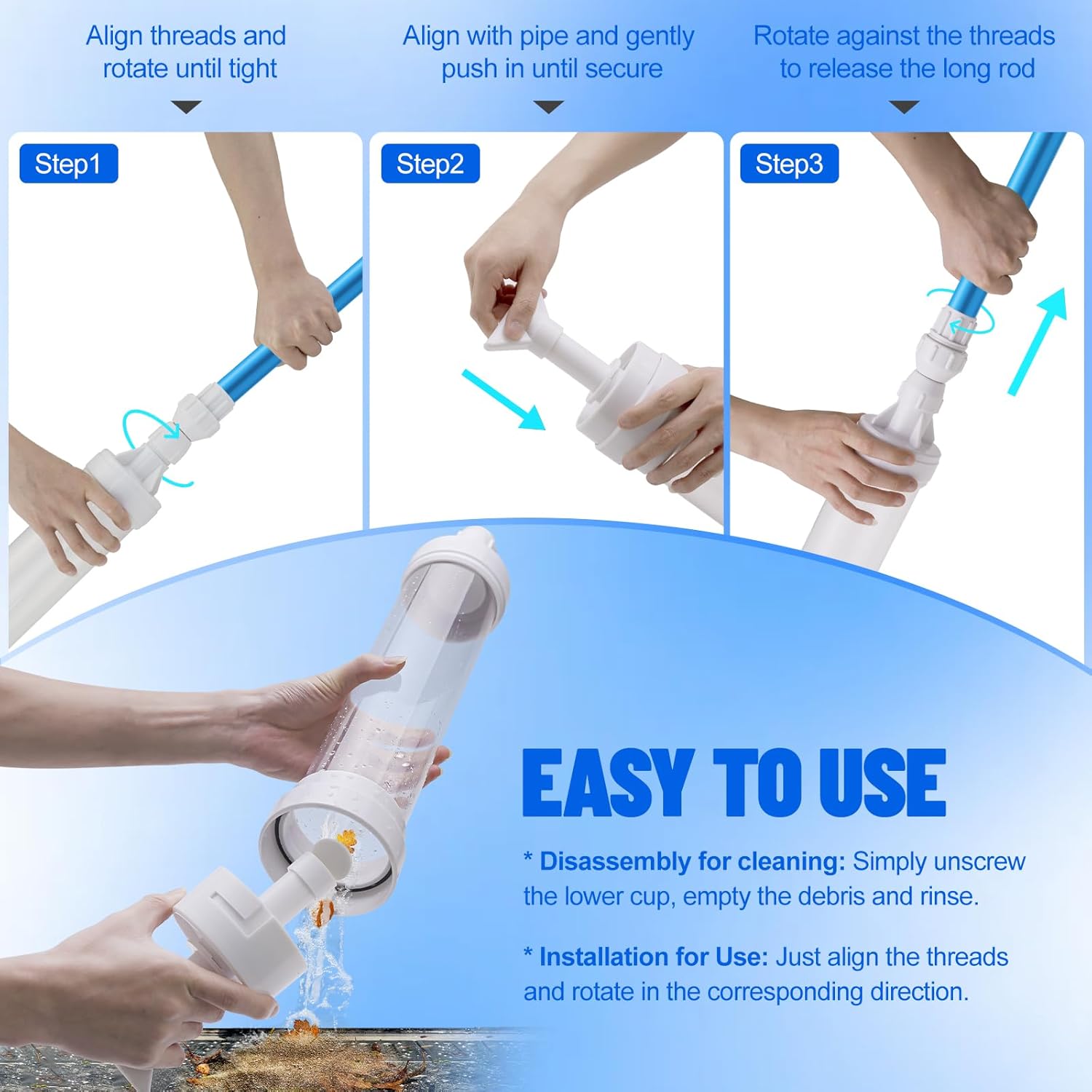 Align threads and rotate until tight

Align with pipe and gently push in until secure

Rotate against the threads to release the long rod

Step1

Step2

Step3

EASY TO USE

* Disassembly for cleaning: Simply unscrew the lower cup, empty the debris and rinse.

* Installation for Use: Just align the threads and rotate in the corresponding direction.