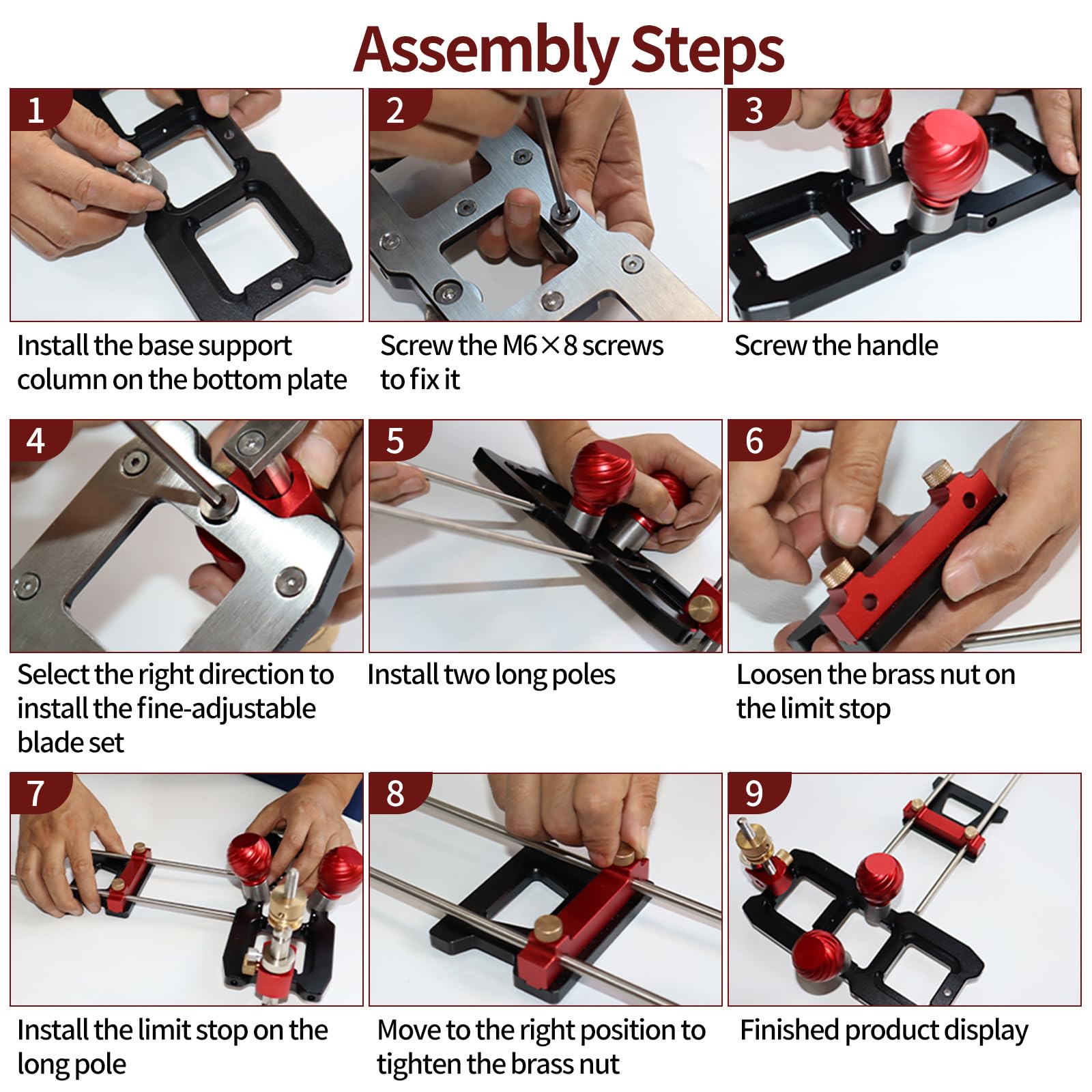 Assembly Steps

1

Install the base support column on the bottom plate

2

Screw the M6×8 screws to fix it

3

Screw the handle

4

Select the right direction to install the fine-adjustable blade set

5

Install two long poles

6

Loosen the brass nut on the limit stop

7

Install the limit stop on the long pole

8

Move to the right position to tighten the brass nut

9

Finished product display