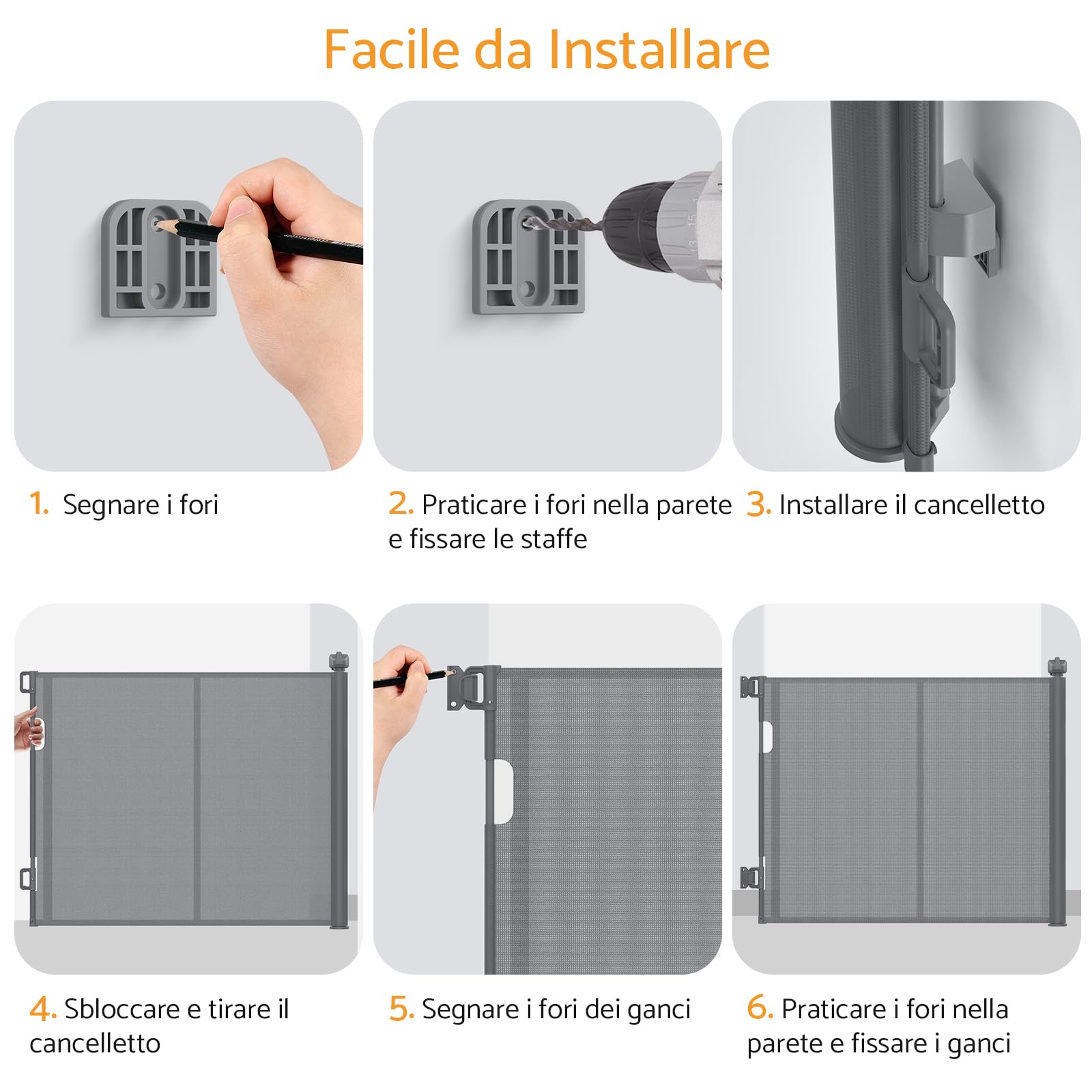 Facile da Installare

1. Segnare i fori

2. Praticare i fori nella parete e fissare le staffe

3. Installare il cancelletto

4. Sbloccare e tirare il cancelletto

5. Segnare i fori dei ganci

6. Praticare i fori nella parete e fissare i ganci