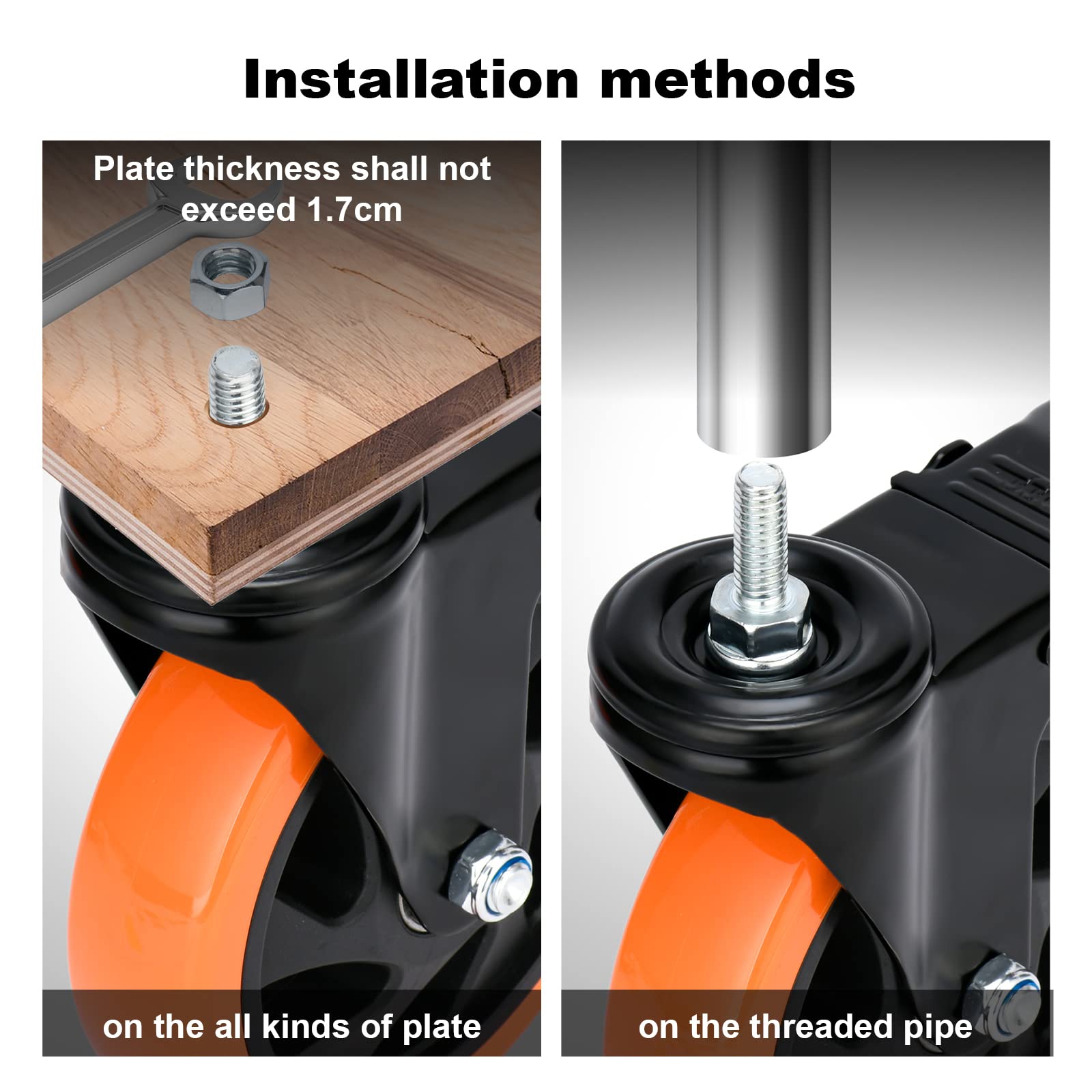 Installation methods

Plate thickness shall not exceed 1.7cm

on the all kinds of plate

on the threaded pipe