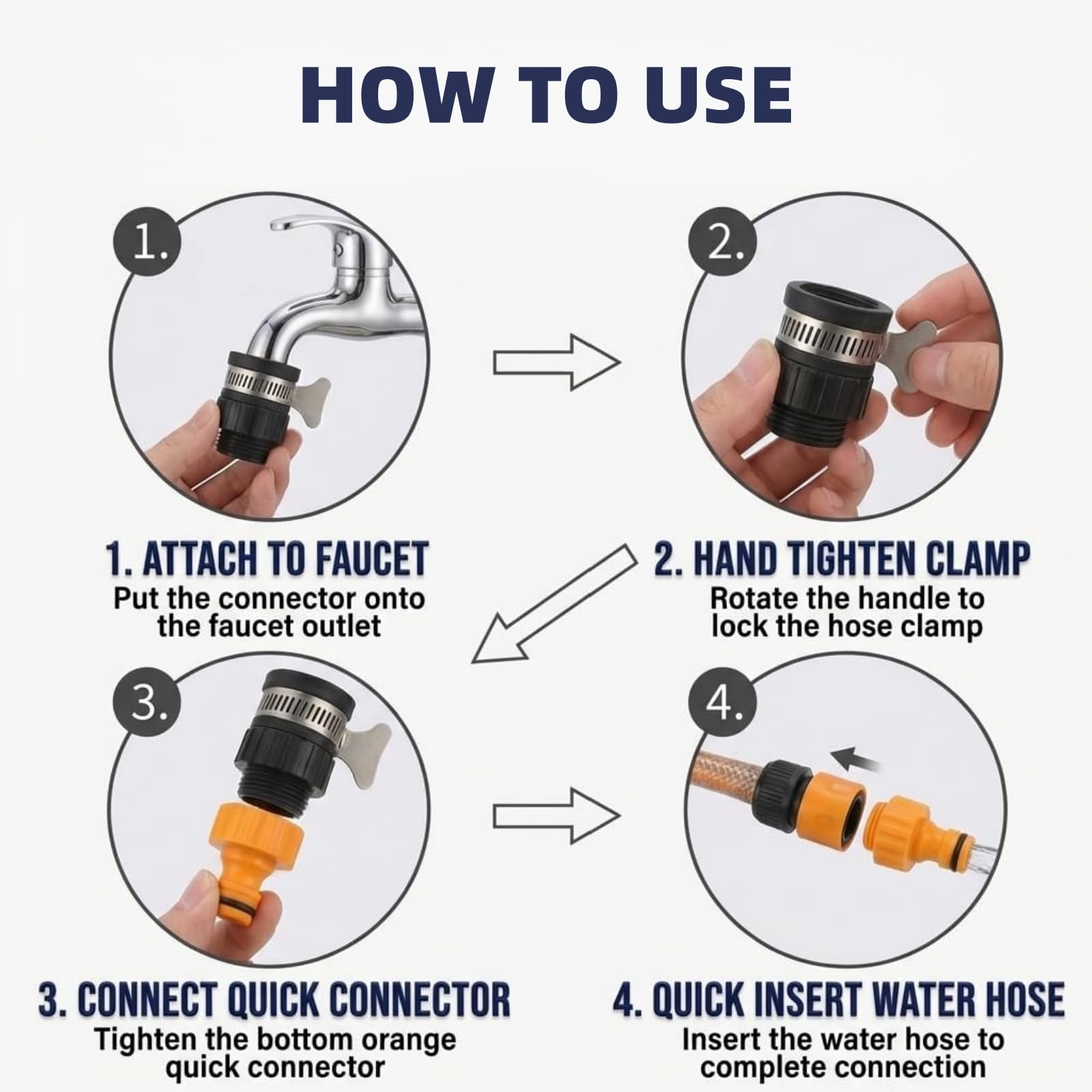 HOW TO USE

1.

2.

1. ATTACH TO FAUCET
Put the connector onto the faucet outlet

2. HAND TIGHTEN CLAMP
Rotate the handle to lock the hose clamp

3.

4.

3. CONNECT QUICK CONNECTOR
Tighten the bottom orange quick connector

4. QUICK INSERT WATER HOSE
Insert the water hose to complete connection