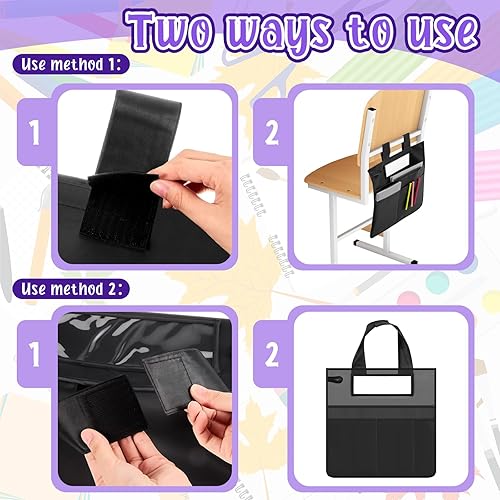 Two ways to use

Use method 1:

1

2

Use method 2:

1

2