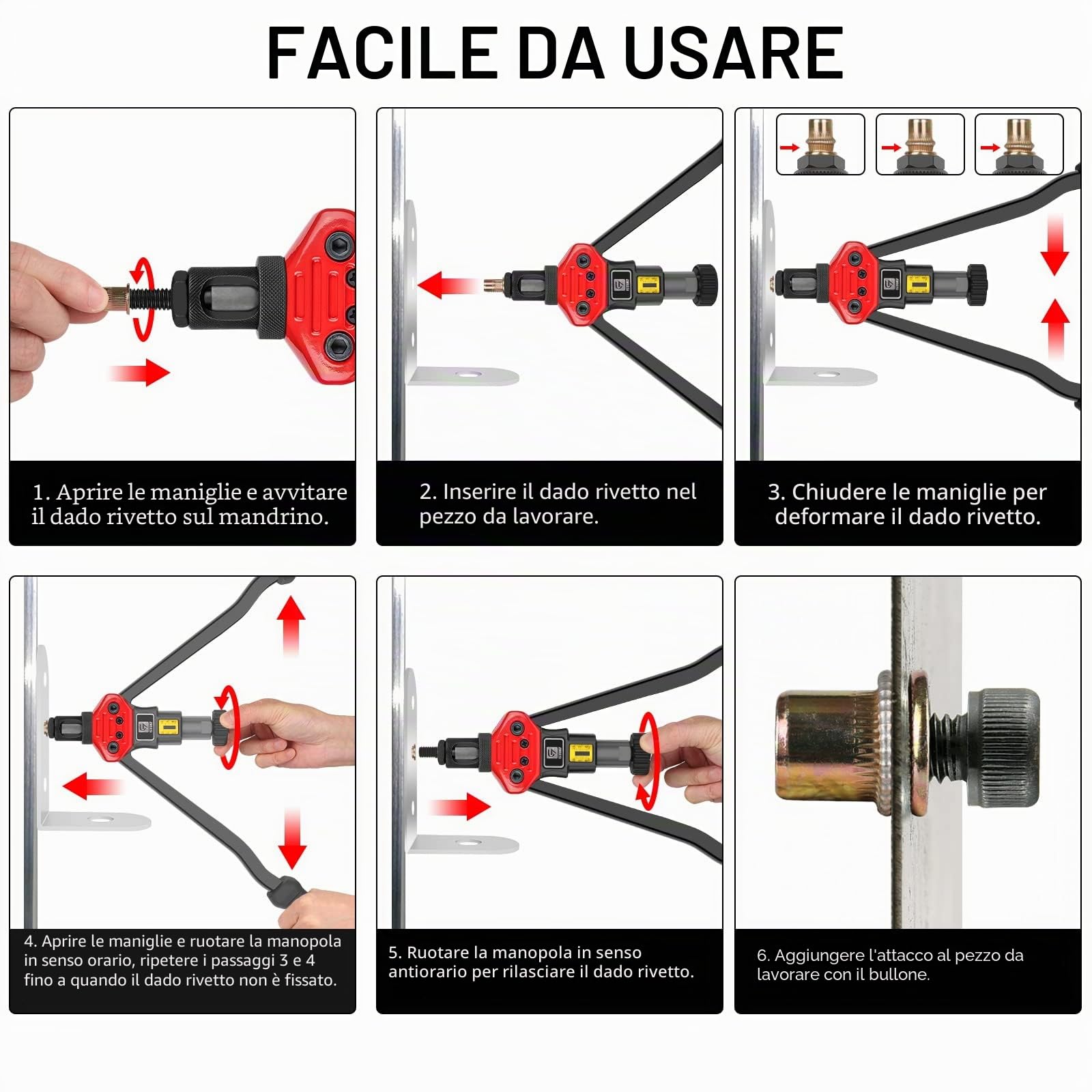 FACILE DA USARE

1. Aprire le maniglie e avvitare il dado rivetto sul mandrino.

2. Inserire il dado rivetto nel pezzo da lavorare.

3. Chiudere le maniglie per deformare il dado rivetto.

4. Aprire le maniglie e ruotare la manopola in senso orario, ripetere i passaggi 3 e 4 fino a quando il dado rivetto non è fissato.

5. Ruotare la manopola in senso antiorario per rilasciare il dado rivetto.

6. Aggiungere l'attacco al pezzo da lavorare con il bullone.