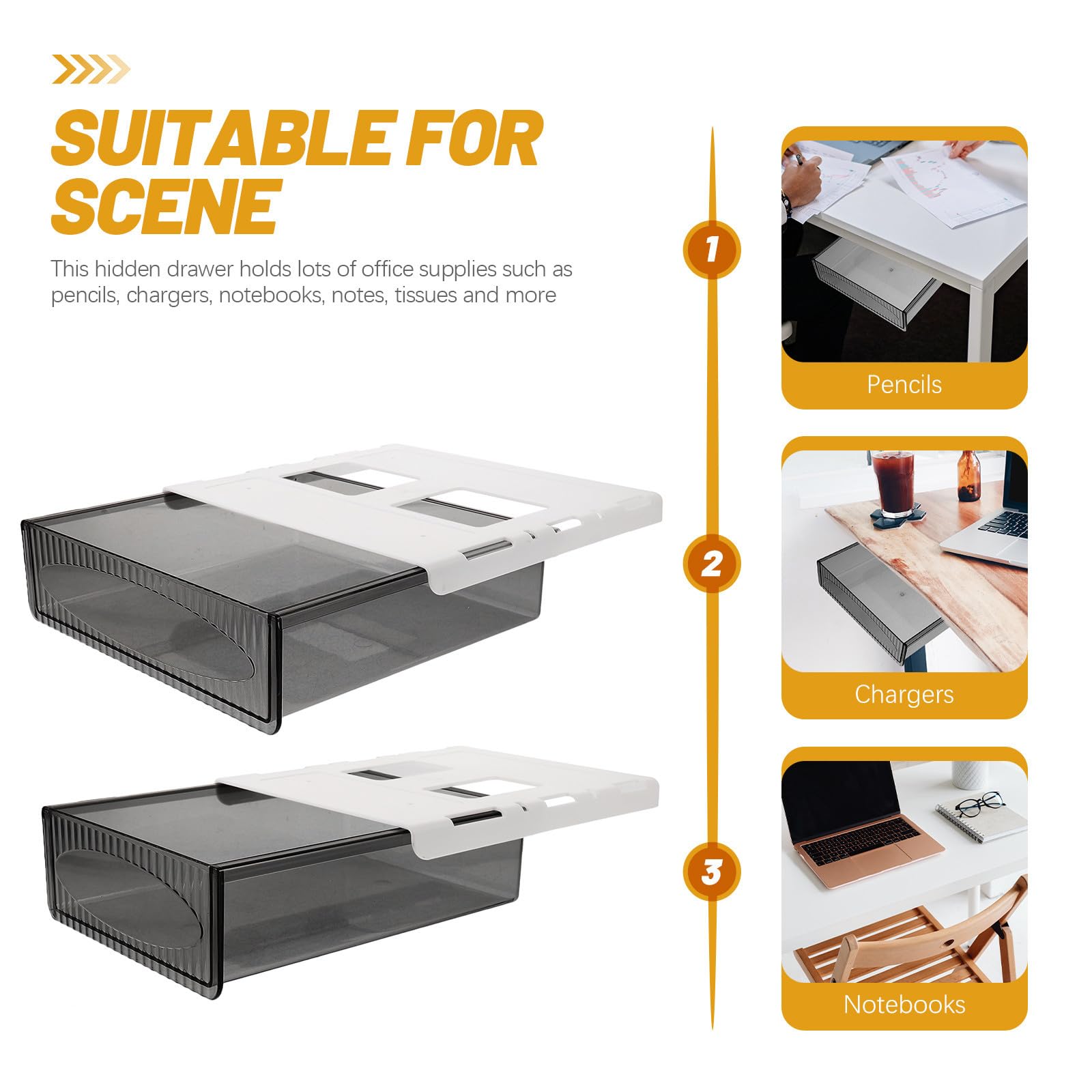 SUITABLE FOR SCENE

This hidden drawer holds lots of office supplies such as pencils, chargers, notebooks, notes, tissues and more

1

Pencils

2

Chargers

3

Notebooks