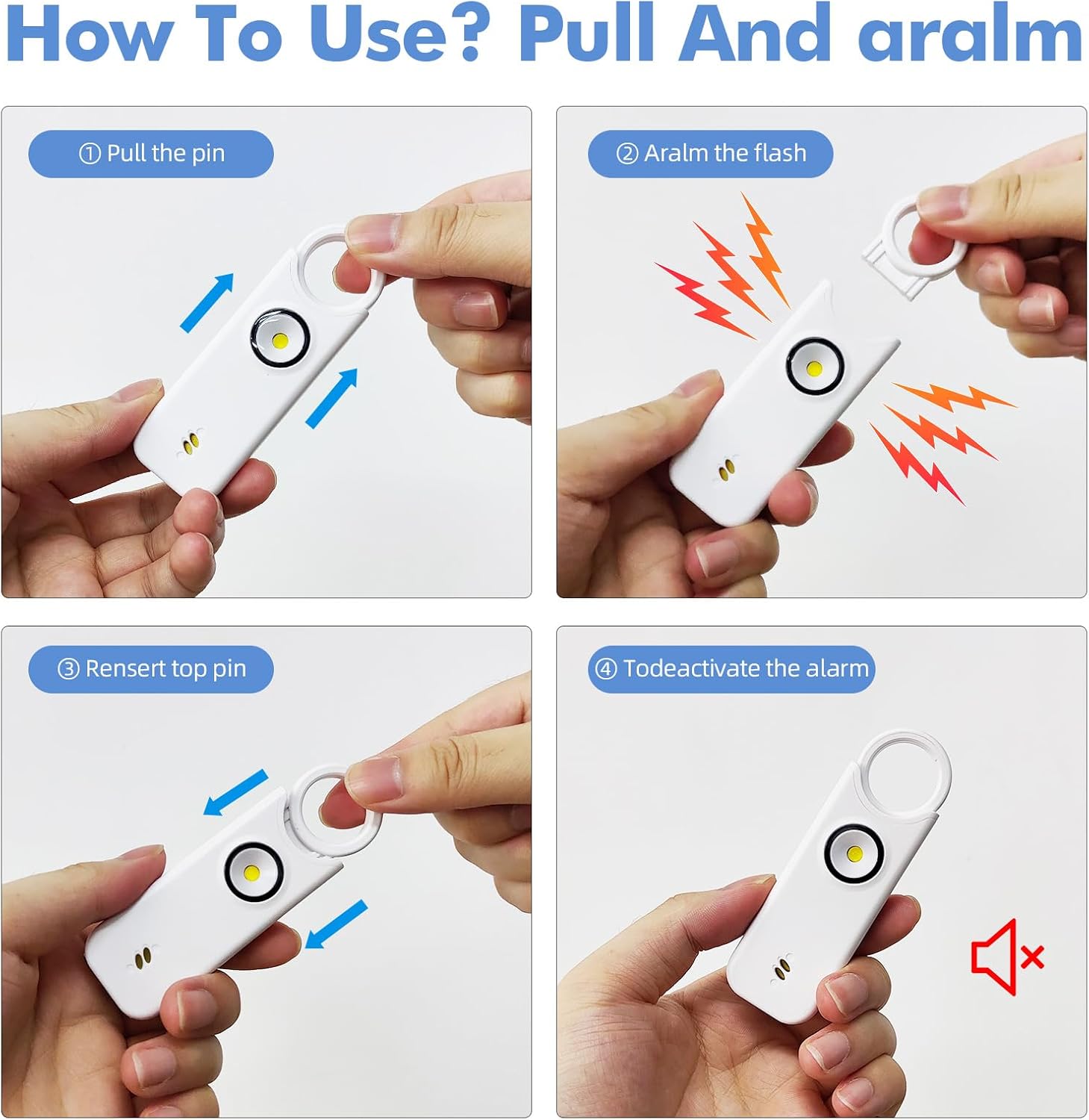 How To Use? Pull And aralm

① Pull the pin

② Aralm the flash

③ Rensert top pin

④ Todeactivate the alarm