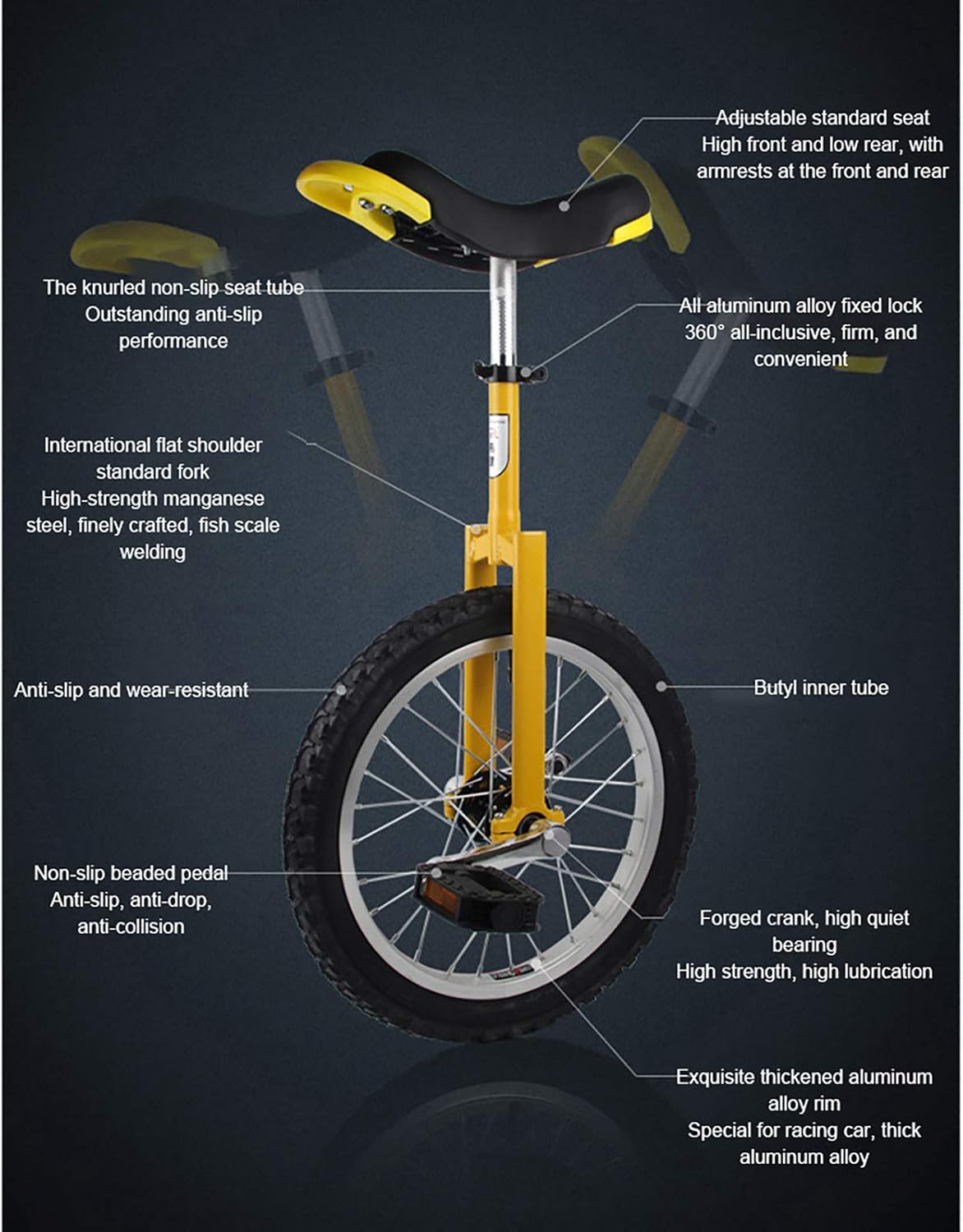 Adjustable standard seat
High front and low rear, with armrests at the front and rear

The knurled non-slip seat tube
Outstanding anti-slip performance

All aluminum alloy fixed lock
360° all-inclusive, firm, and convenient

International flat shoulder standard fork
High-strength manganese steel, finely crafted, fish scale welding

Anti-slip and wear-resistant

Butyl inner tube

Non-slip beaded pedal
Anti-slip, anti-drop, anti-collision

Forged crank, high quiet bearing
High strength, high lubrication

Exquisite thickened aluminum alloy rim
Special for racing car, thick aluminum alloy