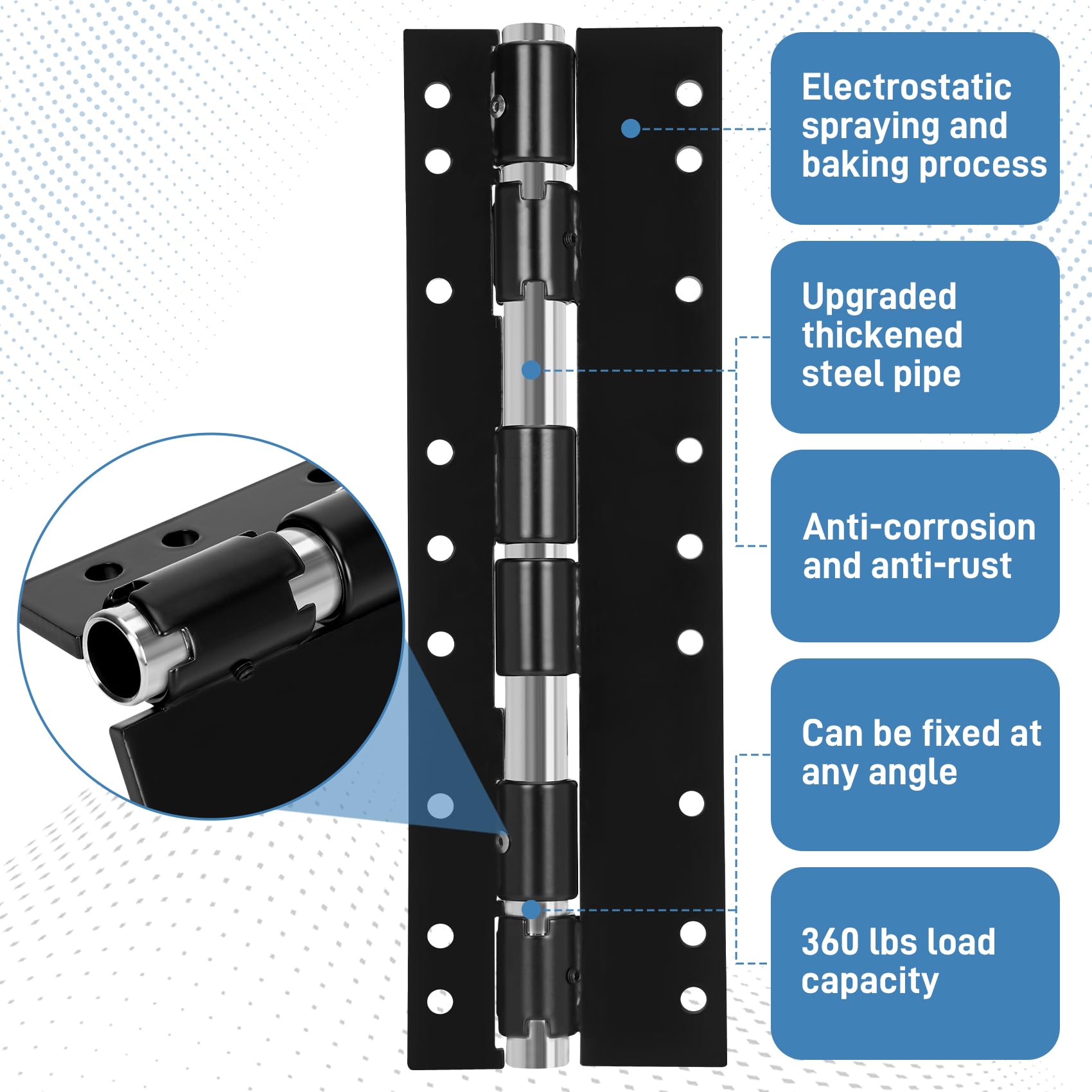 Electrostatic spraying and baking process

Upgraded thickened steel pipe

Anti-corrosion and anti-rust

Can be fixed at any angle

360 lbs load capacity