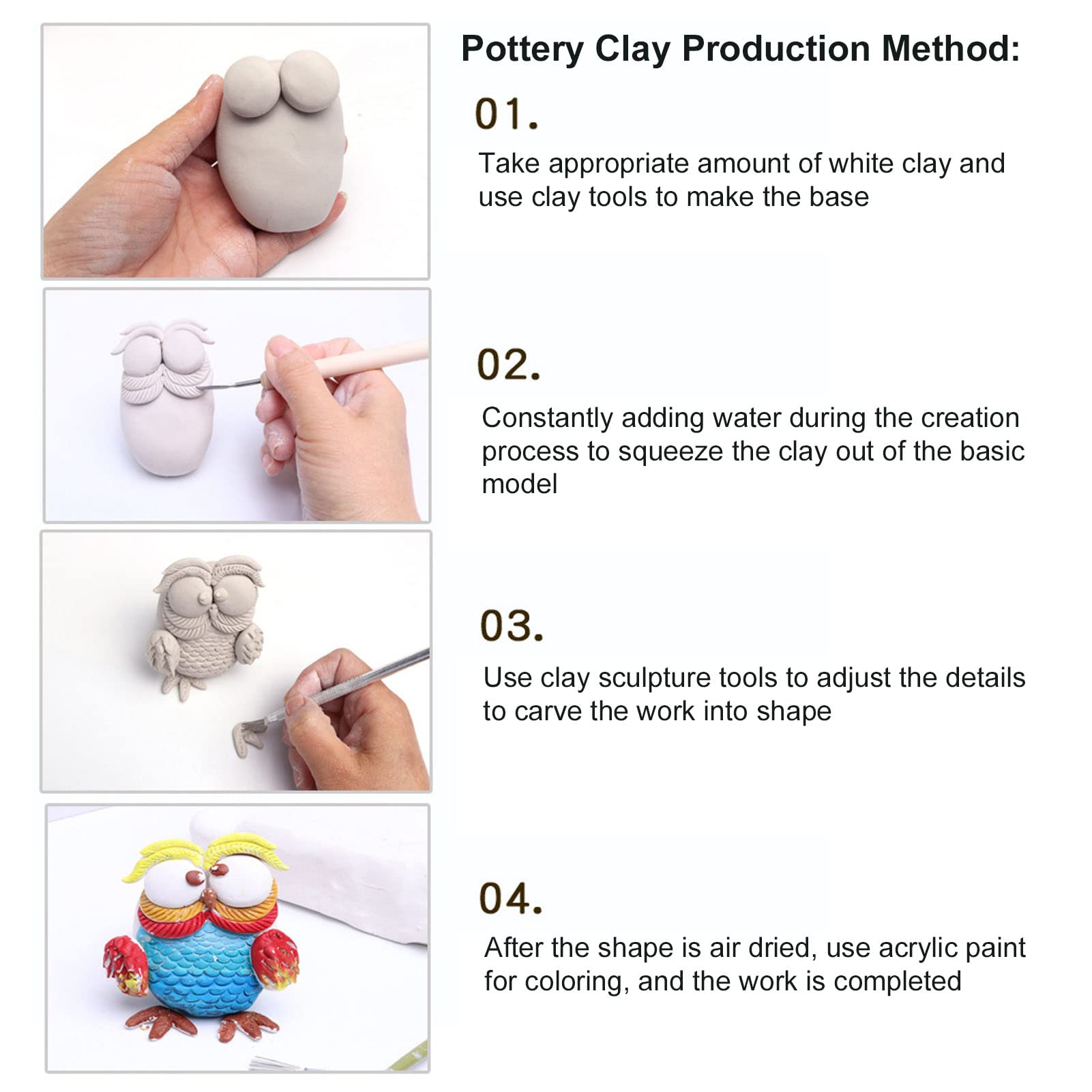 Pottery Clay Production Method:

01.

Take appropriate amount of white clay and use clay tools to make the base

02.

Constantly adding water during the creation process to squeeze the clay out of the basic model

03.

Use clay sculpture tools to adjust the details to carve the work into shape

04.

After the shape is air dried, use acrylic paint for coloring, and the work is completed