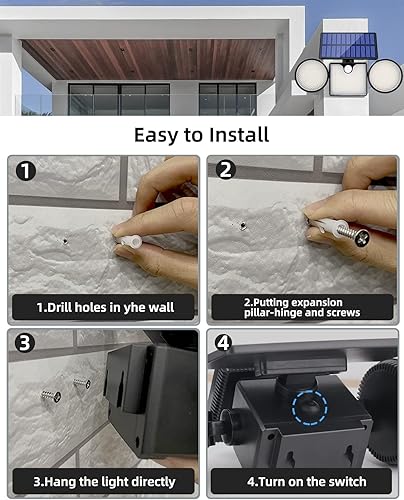 Easy to Install

1

1.Drill holes in yhe wall

2

2.Putting expansion pillar-hinge and screws

3

3.Hang the light directly

4

4.Turn on the switch