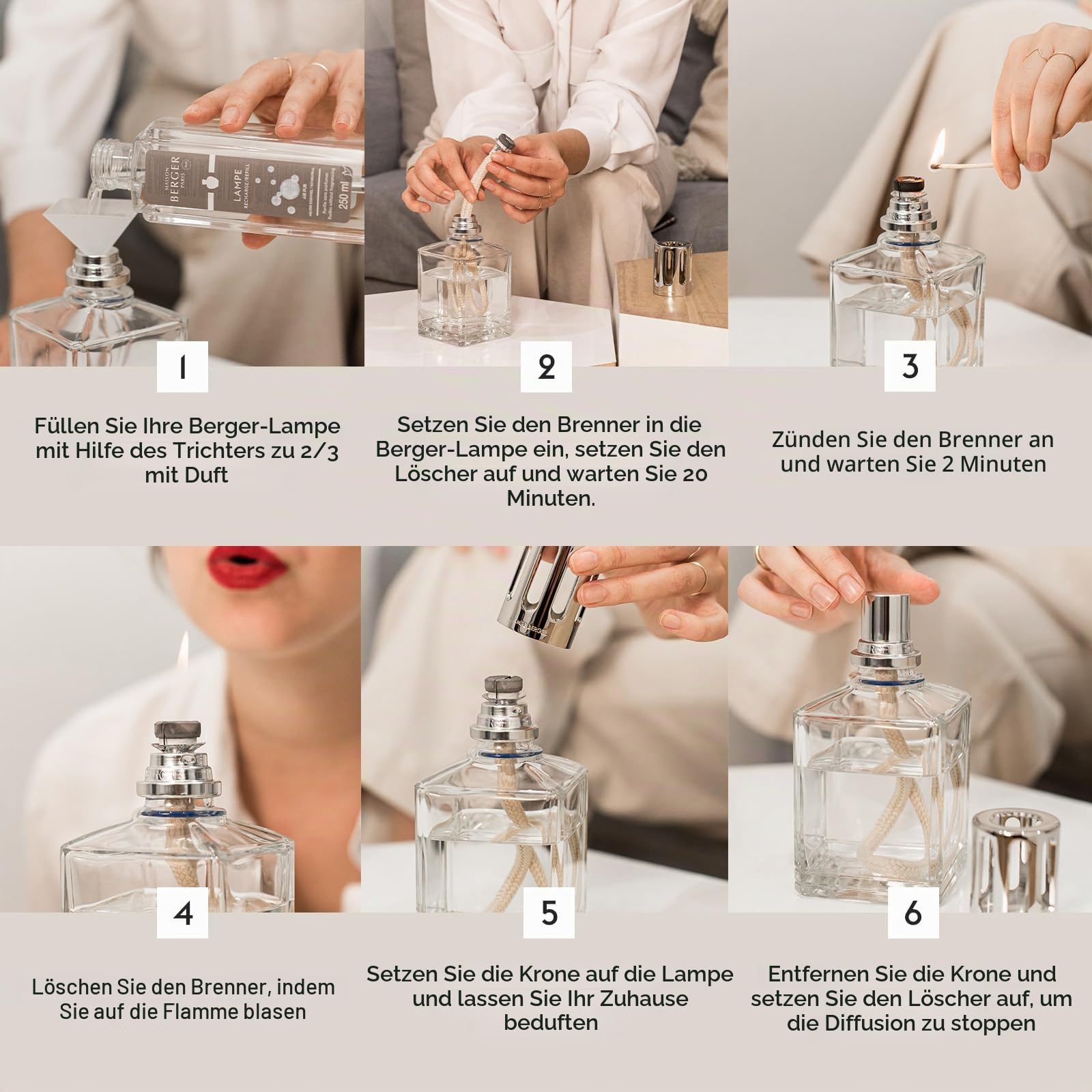 MAISON BERGER PARIS

LAMPE RECHARGE/REFILL

250 ml

1

Füllen Sie Ihre Berger-Lampe mit Hilfe des Trichters zu 2/3 mit Duft

2

Setzen Sie den Brenner in die Berger-Lampe ein, setzen Sie den Löscher auf und warten Sie 20 Minuten.

3

Zünden Sie den Brenner an und warten Sie 2 Minuten

4

Löschen Sie den Brenner, indem Sie auf die Flamme blasen

5

Setzen Sie die Krone auf die Lampe und lassen Sie Ihr Zuhause beduften

6

Entfernen Sie die Krone und setzen Sie den Löscher auf, um die Diffusion zu stoppen