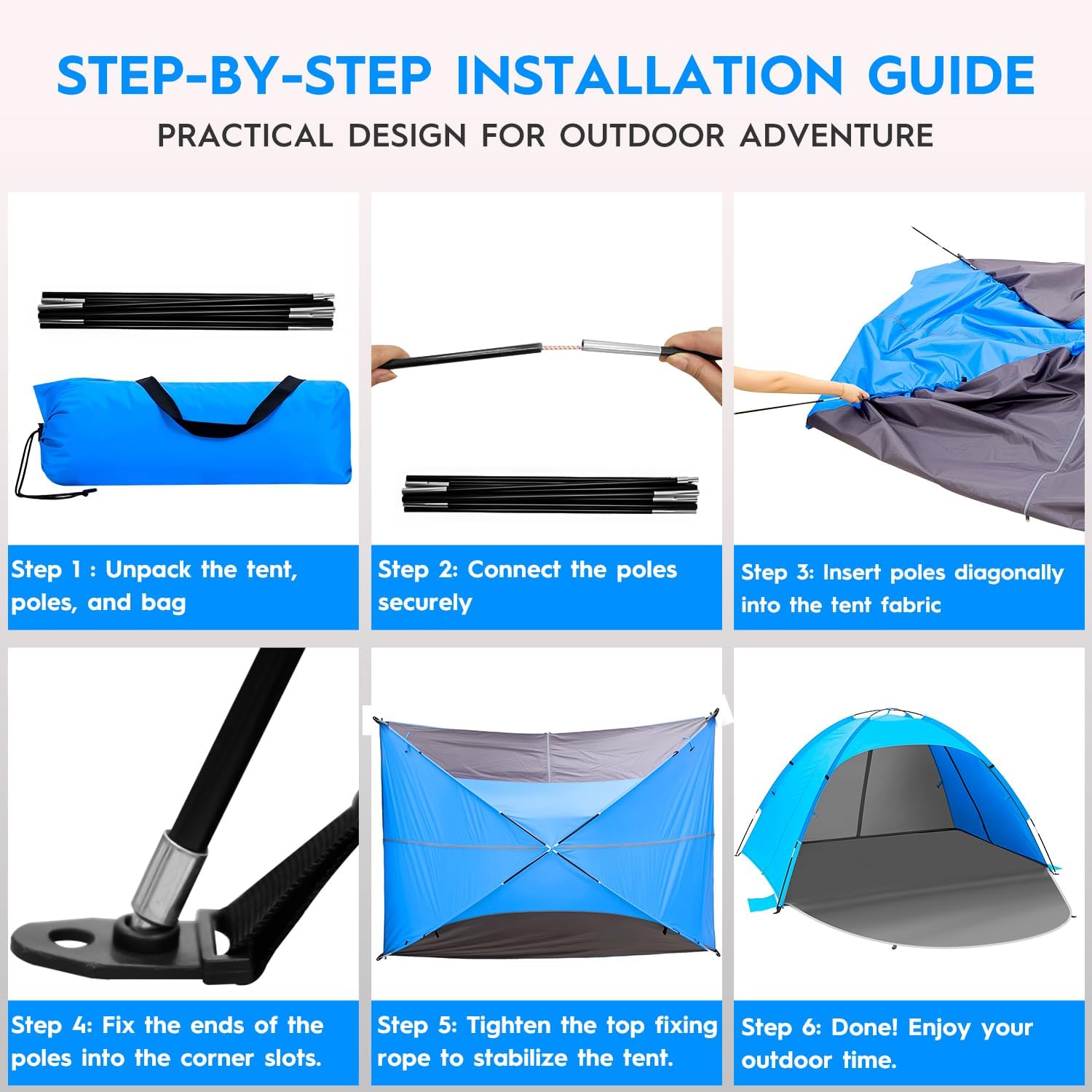 STEP-BY-STEP INSTALLATION GUIDE

PRACTICAL DESIGN FOR OUTDOOR ADVENTURE

Step 1 : Unpack the tent, poles, and bag

Step 2: Connect the poles securely

Step 3: Insert poles diagonally into the tent fabric

Step 4: Fix the ends of the poles into the corner slots.

Step 5: Tighten the top fixing rope to stabilize the tent.

Step 6: Done! Enjoy your outdoor time.