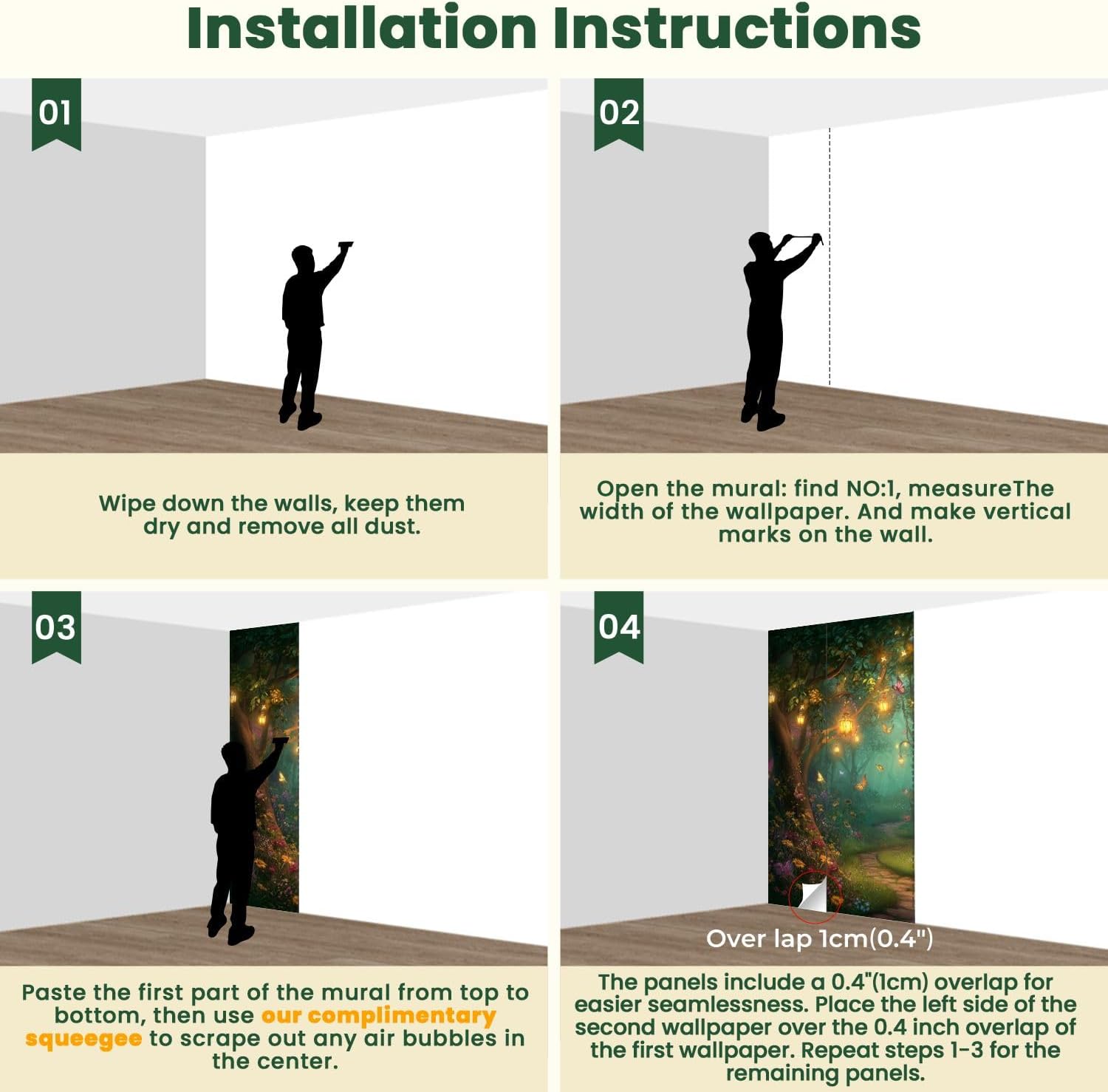 Installation Instructions

01

Wipe down the walls, keep them dry and remove all dust.

02

Open the mural: find NO:1, measureThe width of the wallpaper. And make vertical marks on the wall.

03

Paste the first part of the mural from top to bottom, then use our complimentary squeegee to scrape out any air bubbles in the center.

04

Over lap 1cm(0.4")

The panels include a 0.4"(1cm) overlap for easier seamlessness. Place the left side of the second wallpaper over the 0.4 inch overlap of the first wallpaper. Repeat steps 1-3 for the remaining panels.