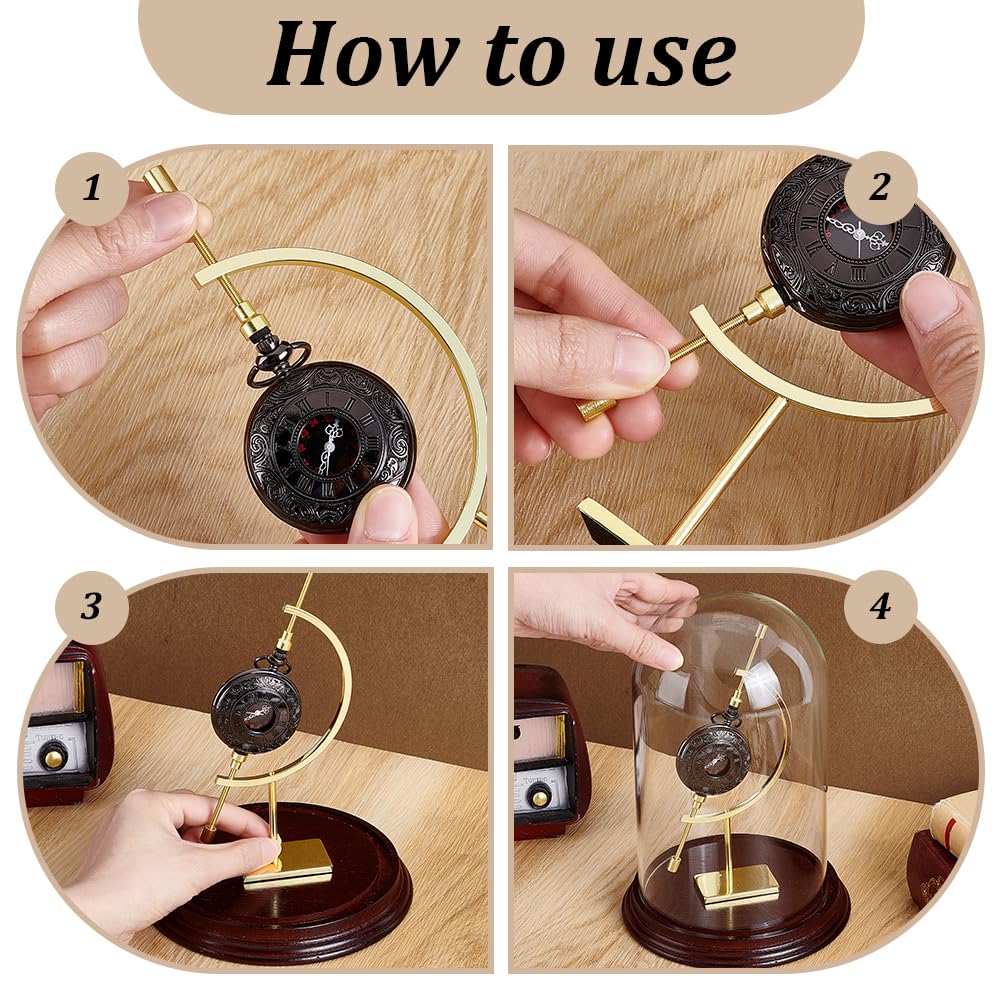 How to use

1

2

3

4