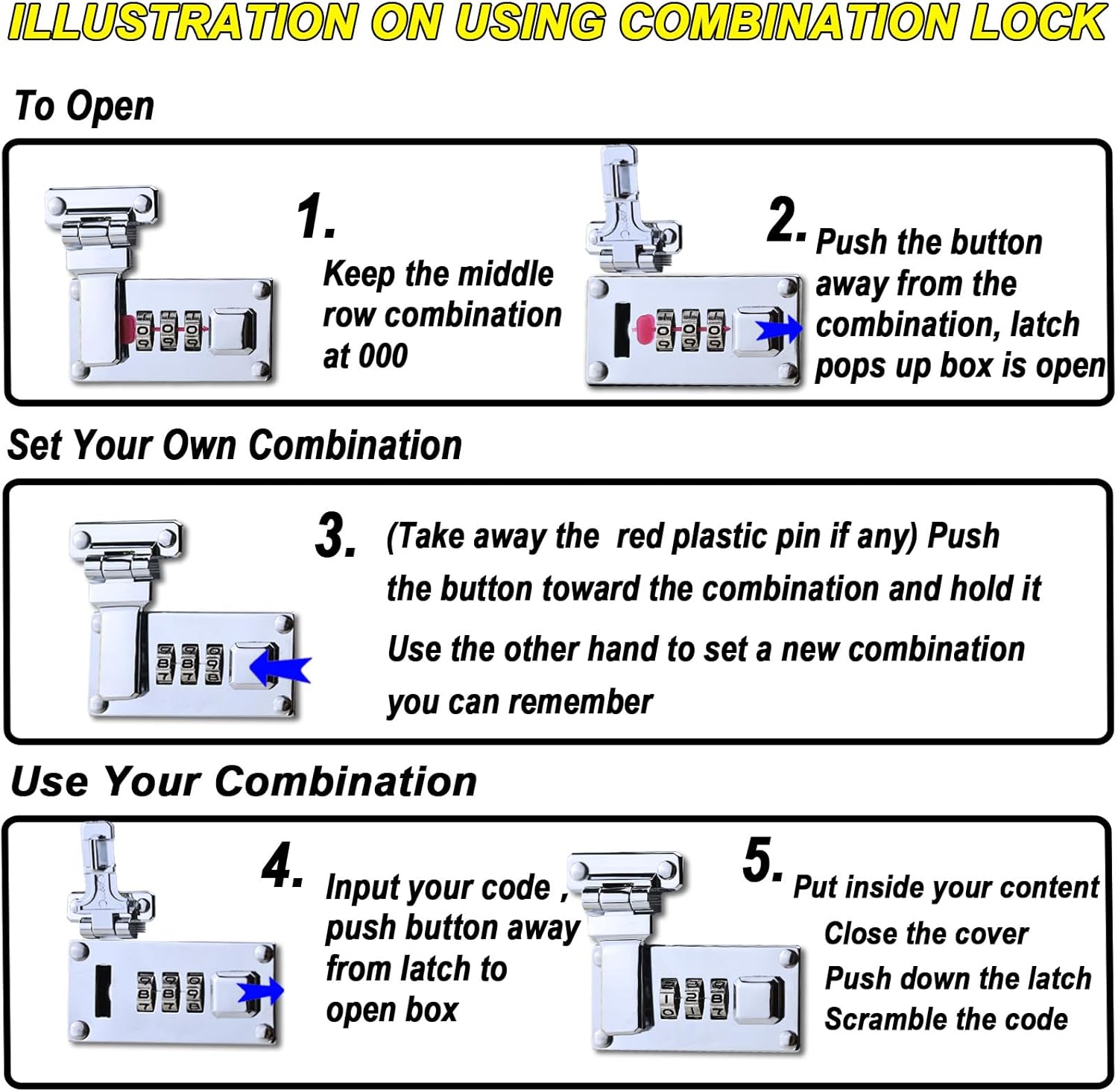 ILLUSTRATION ON USING COMBINATION LOCK

To Open

1. Keep the middle row combination at 000

2. Push the button away from the combination, latch pops up box is open

Set Your Own Combination

3. (Take away the red plastic pin if any) Push the button toward the combination and hold it

Use the other hand to set a new combination you can remember

Use Your Combination

4. Input your code , push button away from latch to open box

5. Put inside your content

Close the cover

Push down the latch

Scramble the code