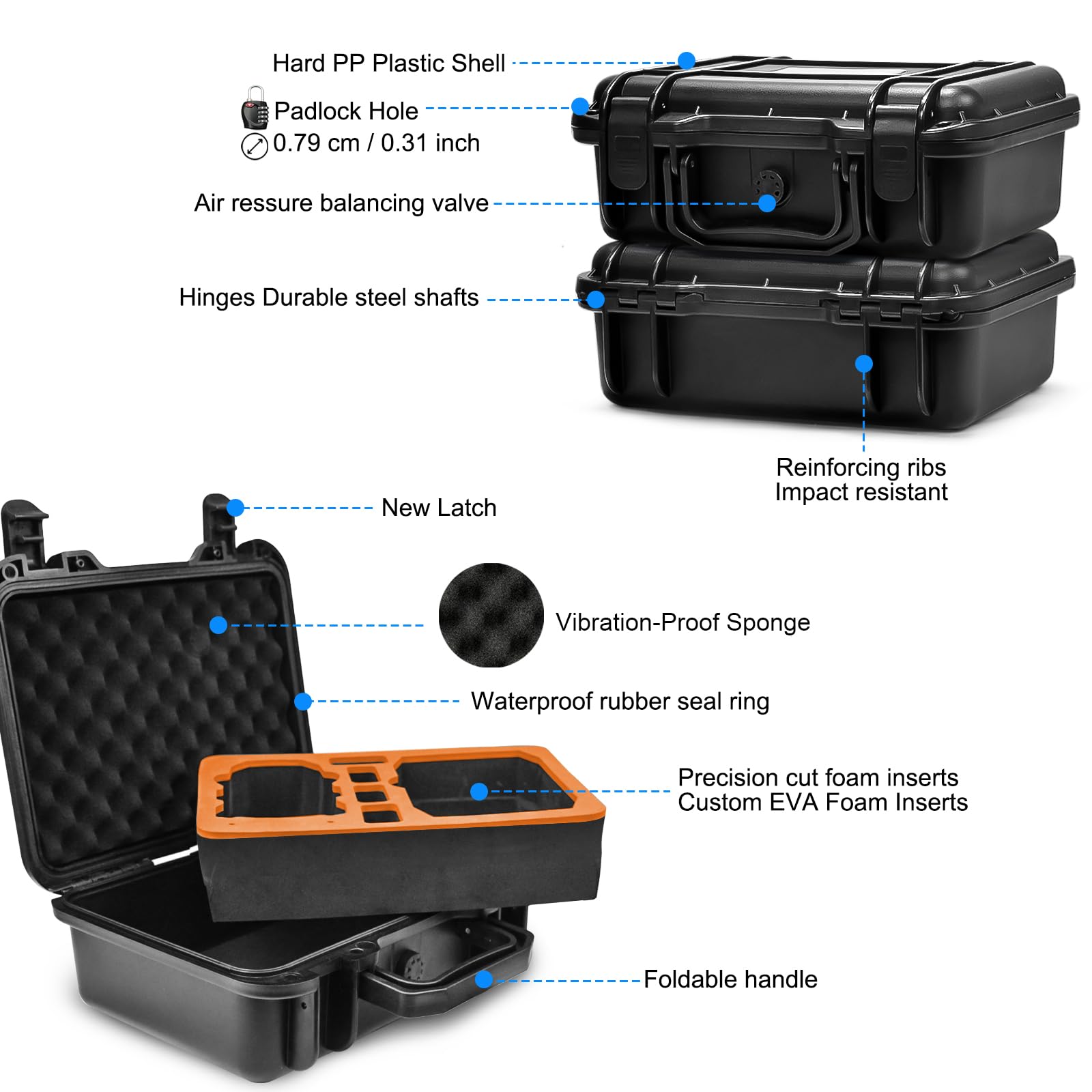 Hard PP Plastic Shell

Padlock Hole
0.79 cm / 0.31 inch

Air ressure balancing valve

Hinges Durable steel shafts

Reinforcing ribs
Impact resistant

New Latch

Vibration-Proof Sponge

Waterproof rubber seal ring

Precision cut foam inserts
Custom EVA Foam Inserts

Foldable handle