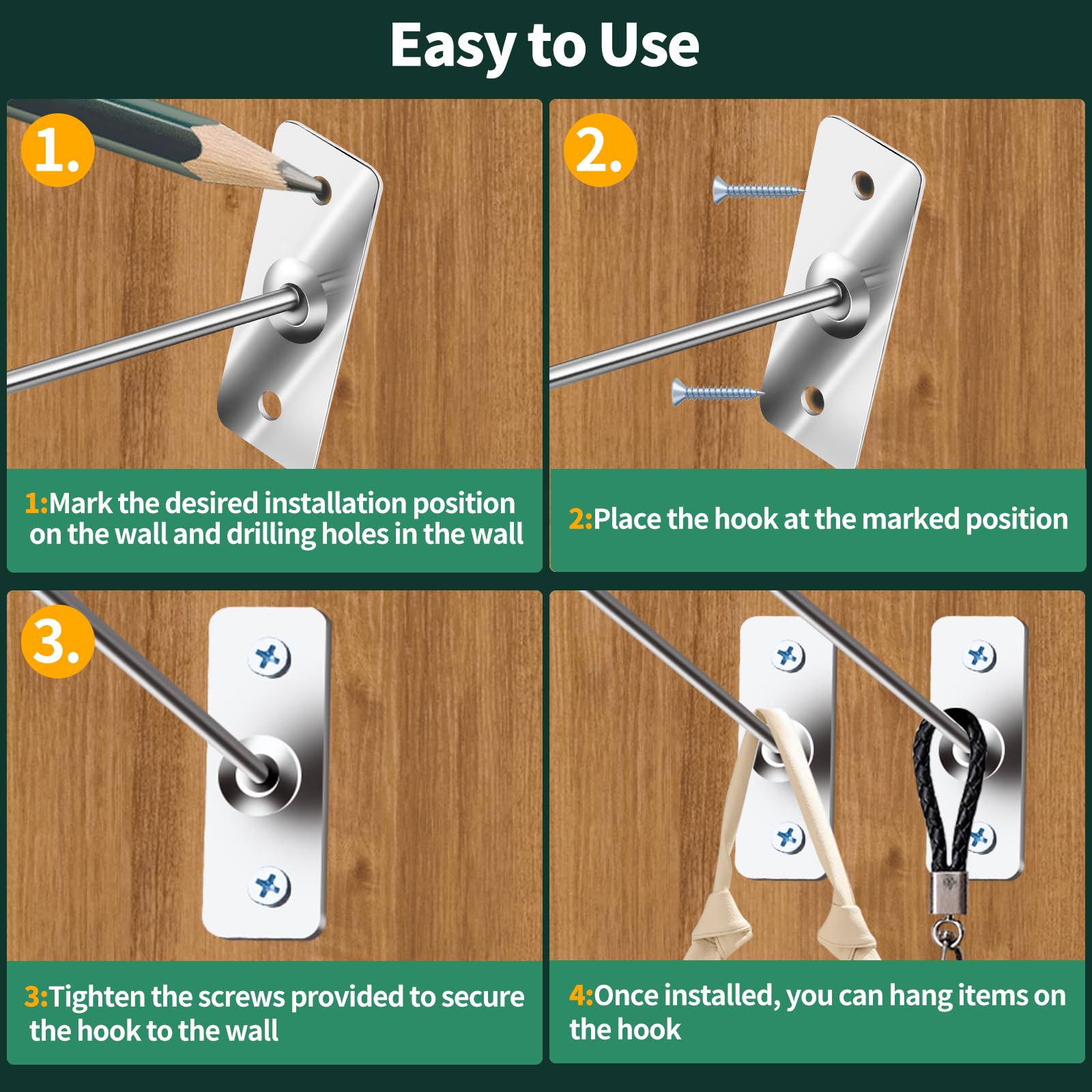 Easy to Use

1.

1:Mark the desired installation position on the wall and drilling holes in the wall

2.

2:Place the hook at the marked position

3.

3:Tighten the screws provided to secure the hook to the wall

4:Once installed, you can hang items on the hook