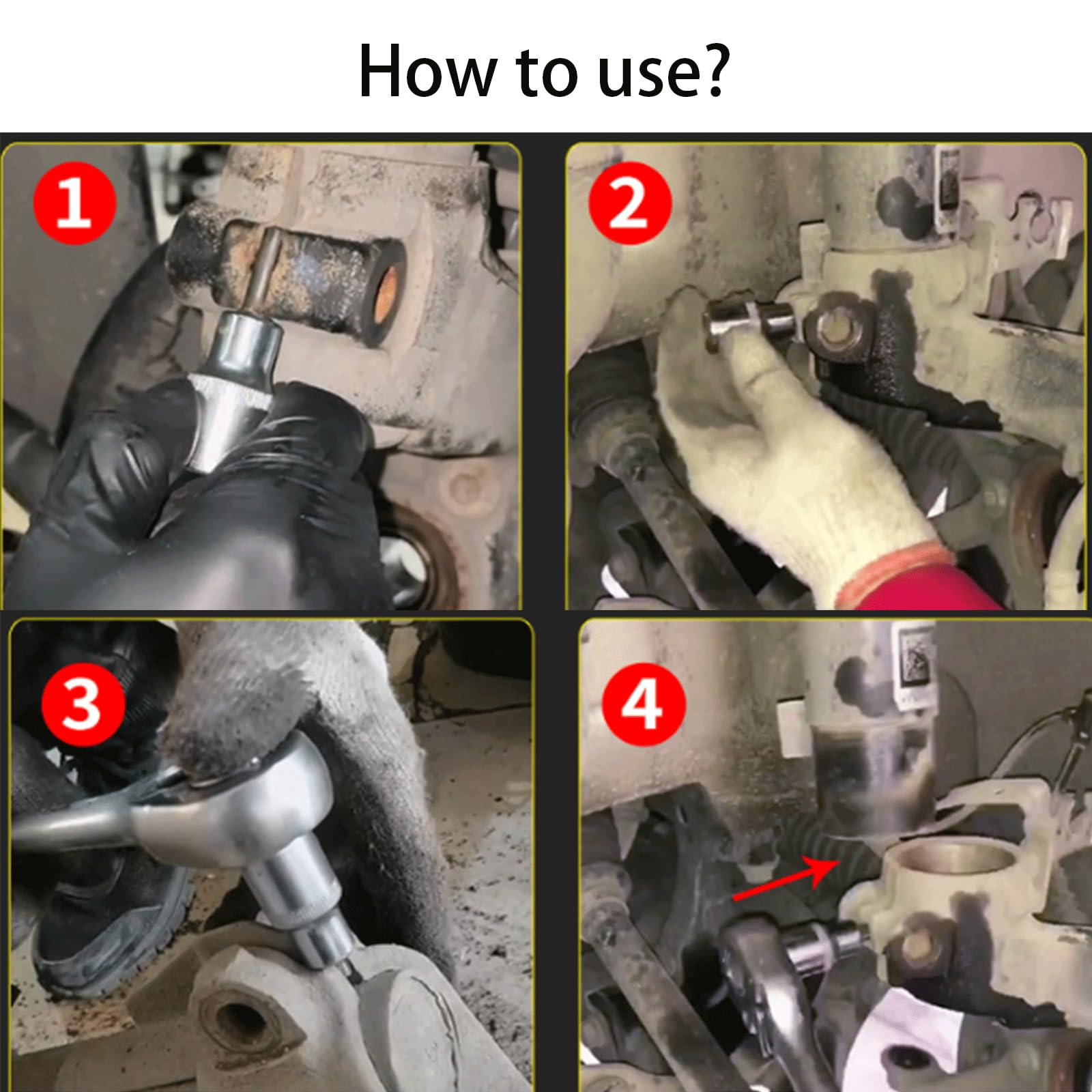 How to use?

1

2

3

4