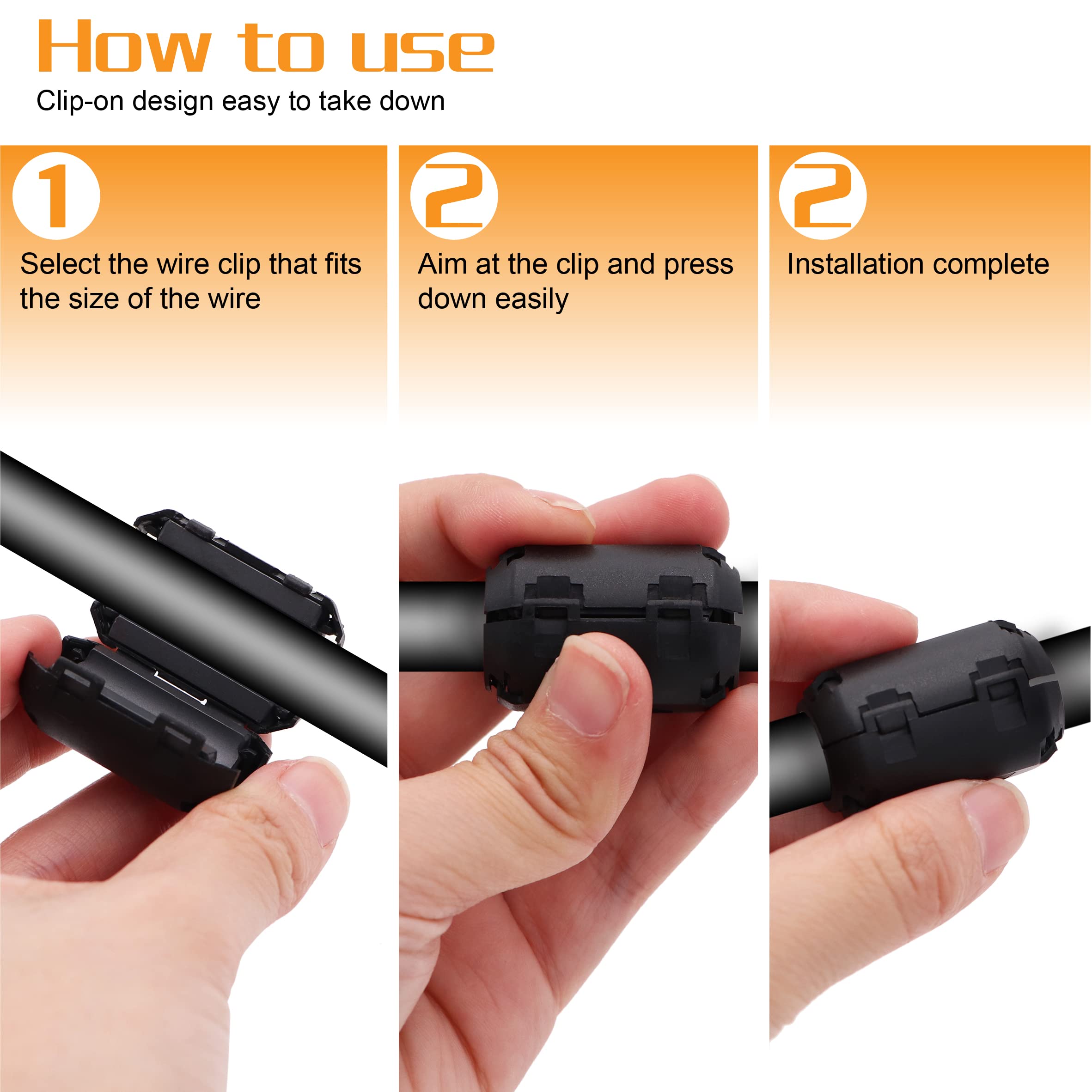 How to use
Clip-on design easy to take down

1
Select the wire clip that fits the size of the wire

2
Aim at the clip and press down easily

2
Installation complete