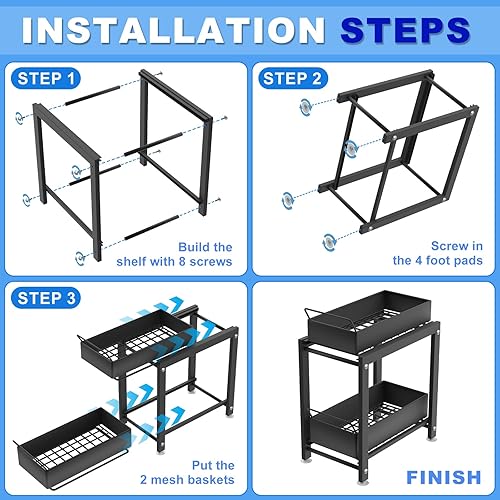 INSTALLATION STEPS

STEP 1

Build the shelf with 8 screws

STEP 2

Screw in the 4 foot pads

STEP 3

Put the 2 mesh baskets

FINISH