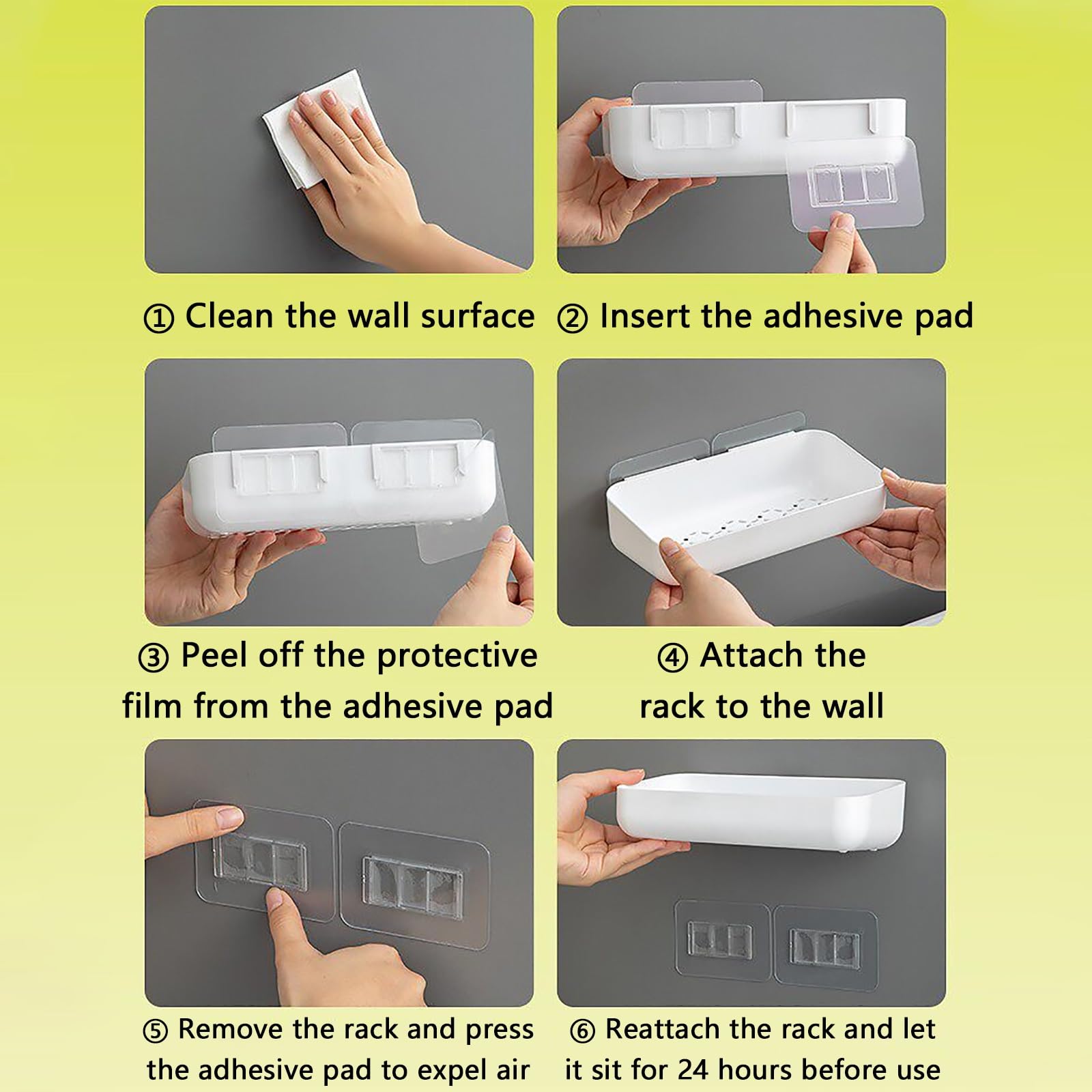 ① Clean the wall surface

② Insert the adhesive pad

③ Peel off the protective film from the adhesive pad

④ Attach the rack to the wall

⑤ Remove the rack and press the adhesive pad to expel air

⑥ Reattach the rack and let it sit for 24 hours before use