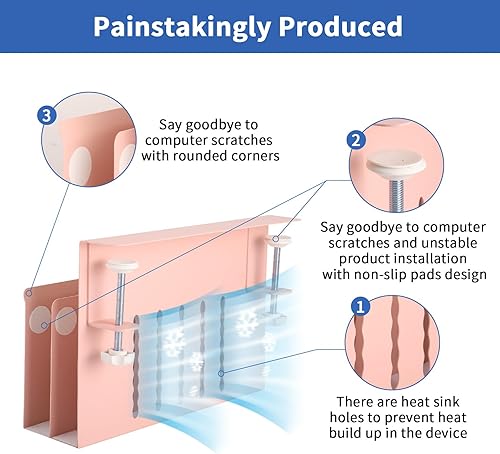 Painstakingly Produced

3

Say goodbye to computer scratches with rounded corners

2

Say goodbye to computer scratches and unstable product installation with non-slip pads design

1

There are heat sink holes to prevent heat build up in the device