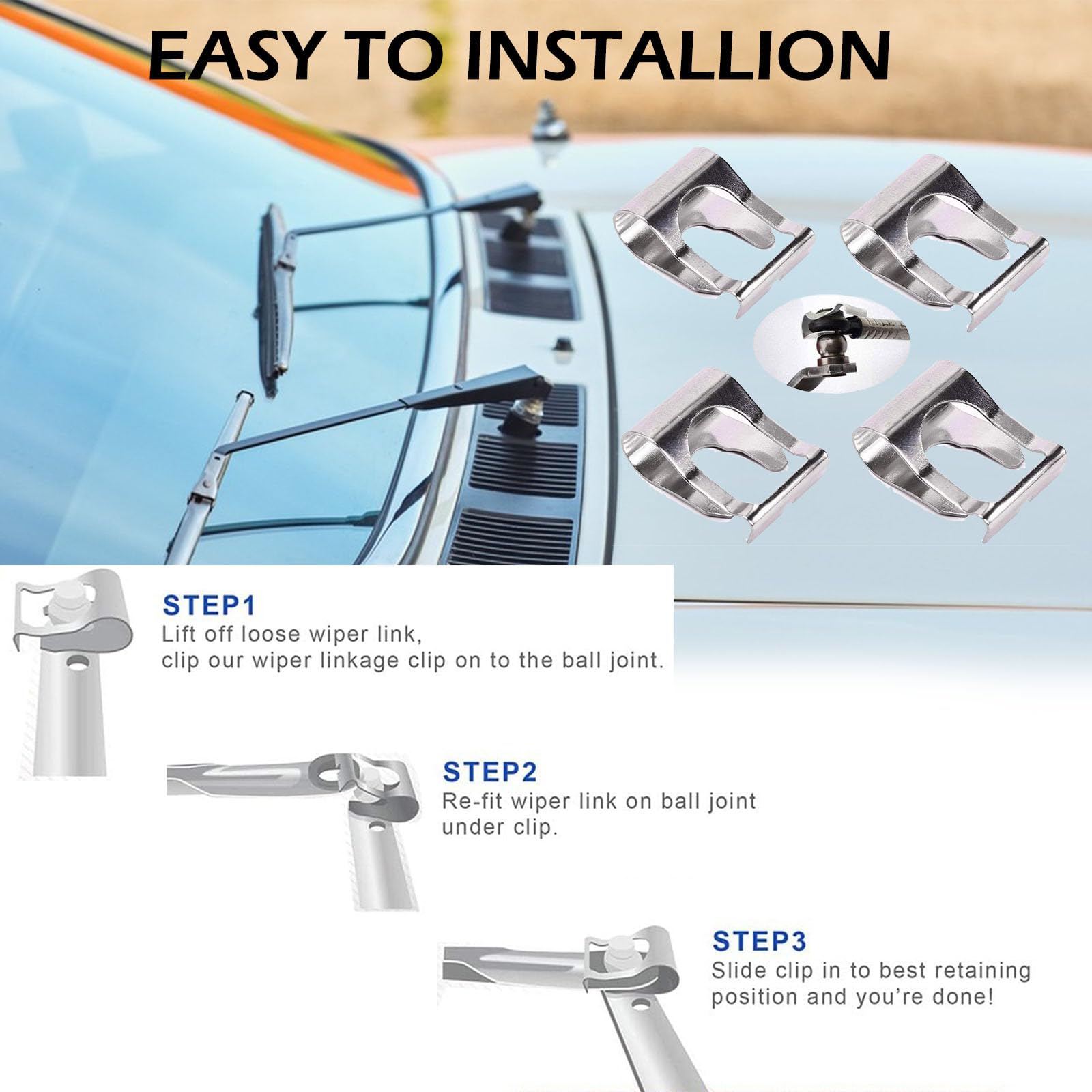 EASY TO INSTALLION

STEP1
Lift off loose wiper link, clip our wiper linkage clip on to the ball joint.

STEP2
Re-fit wiper link on ball joint under clip.

STEP3
Slide clip in to best retaining position and you're done!