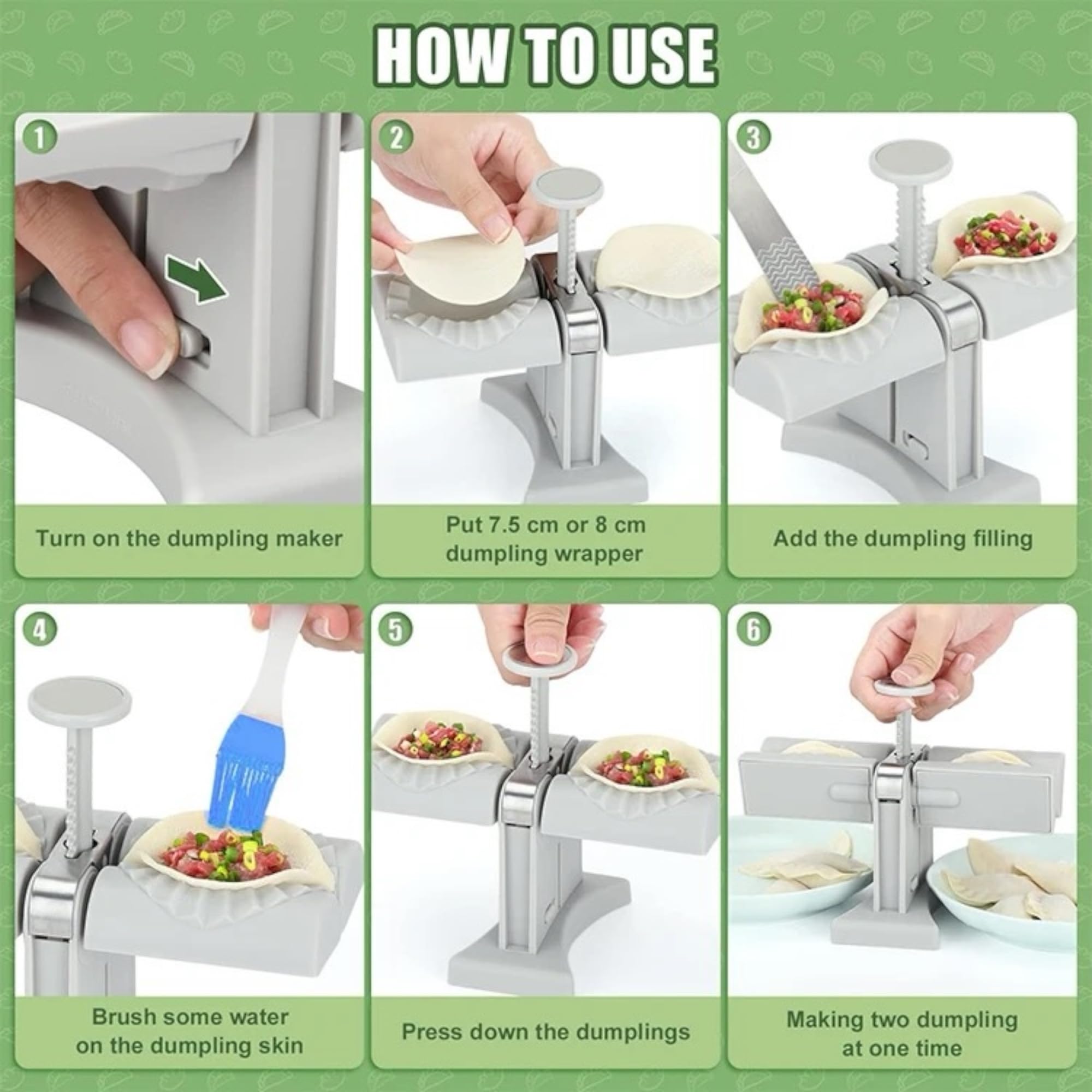 HOW TO USE

1
Turn on the dumpling maker

2
Put 7.5 cm or 8 cm dumpling wrapper

3
Add the dumpling filling

4
Brush some water on the dumpling skin

5
Press down the dumplings

6
Making two dumpling at one time