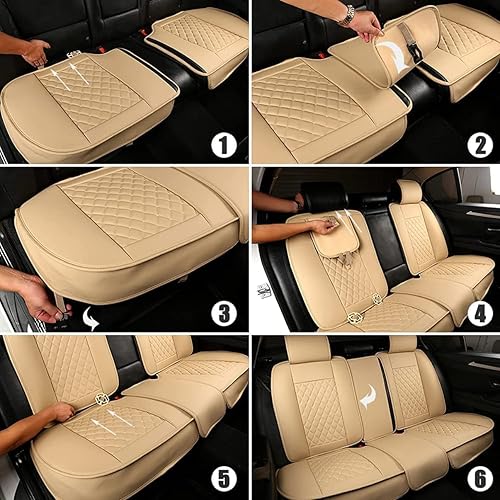 1

2

3

4

5

6