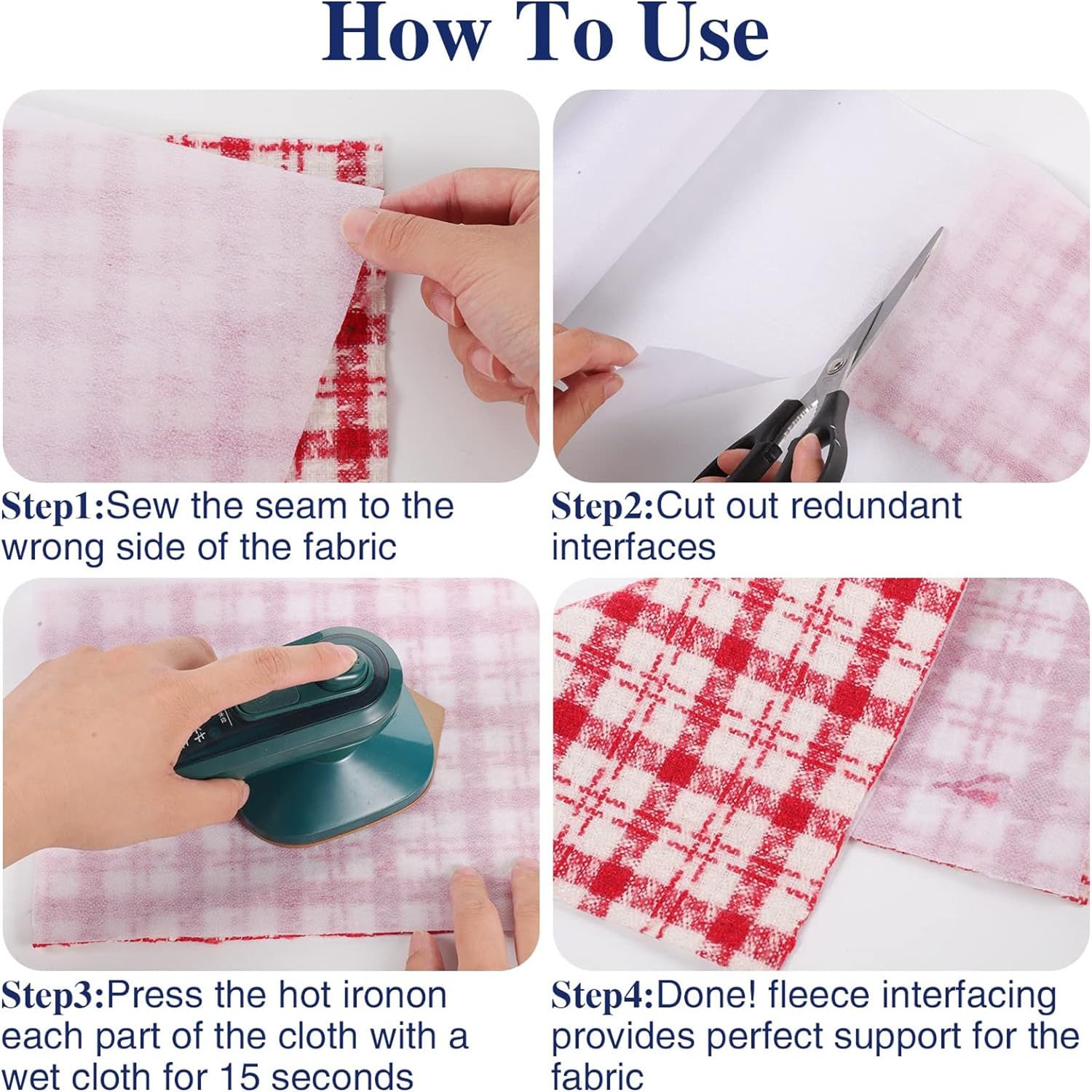 How To Use

Step1:Sew the seam to the wrong side of the fabric

Step2:Cut out redundant interfaces

Step3:Press the hot ironon each part of the cloth with a wet cloth for 15 seconds

Step4:Done! fleece interfacing provides perfect support for the fabric