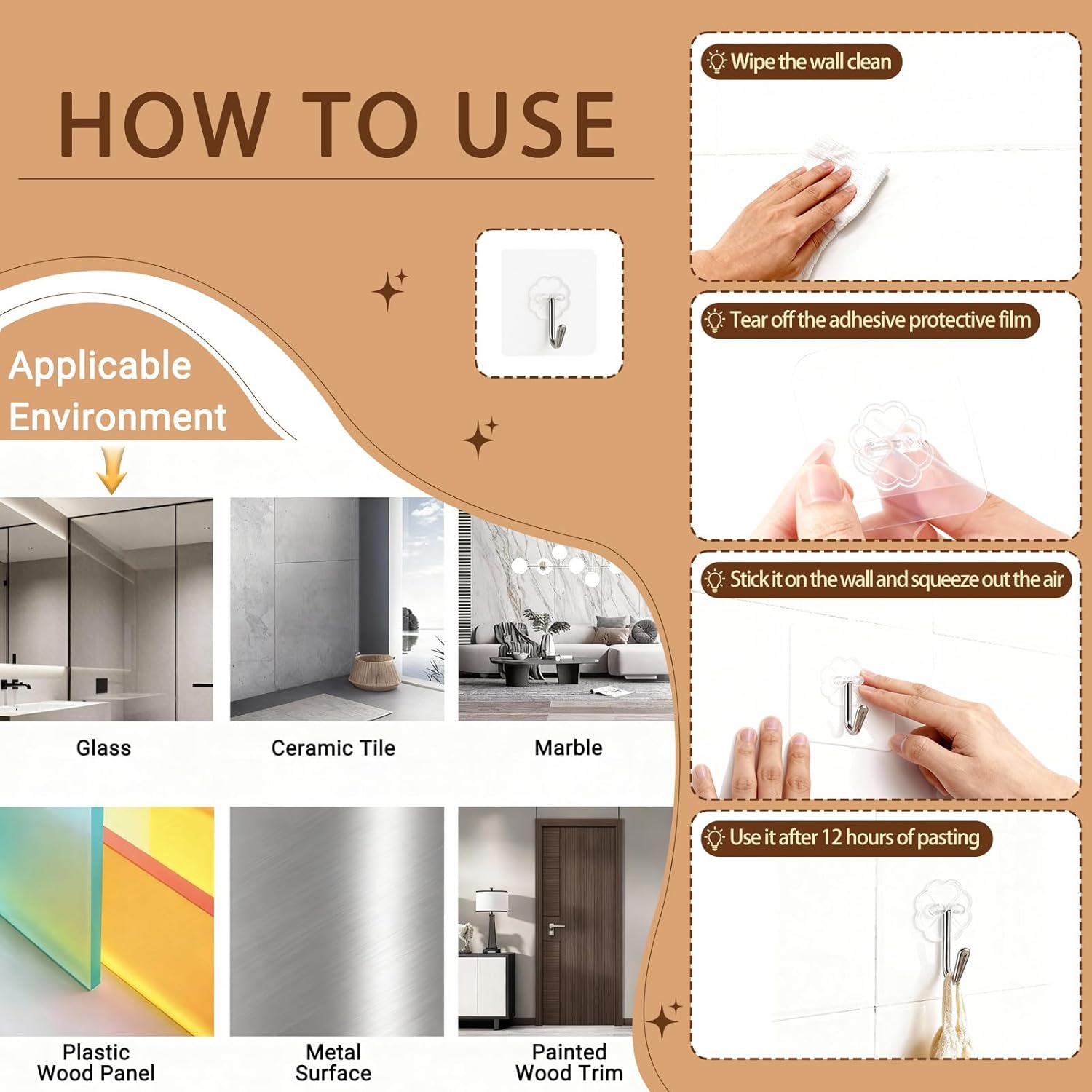 HOW TO USE

Applicable Environment

Glass

Ceramic Tile

Marble

Plastic Wood Panel

Metal Surface

Painted Wood Trim

Wipe the wall clean

Tear off the adhesive protective film

Stick it on the wall and squeeze out the air

Use it after 12 hours of pasting