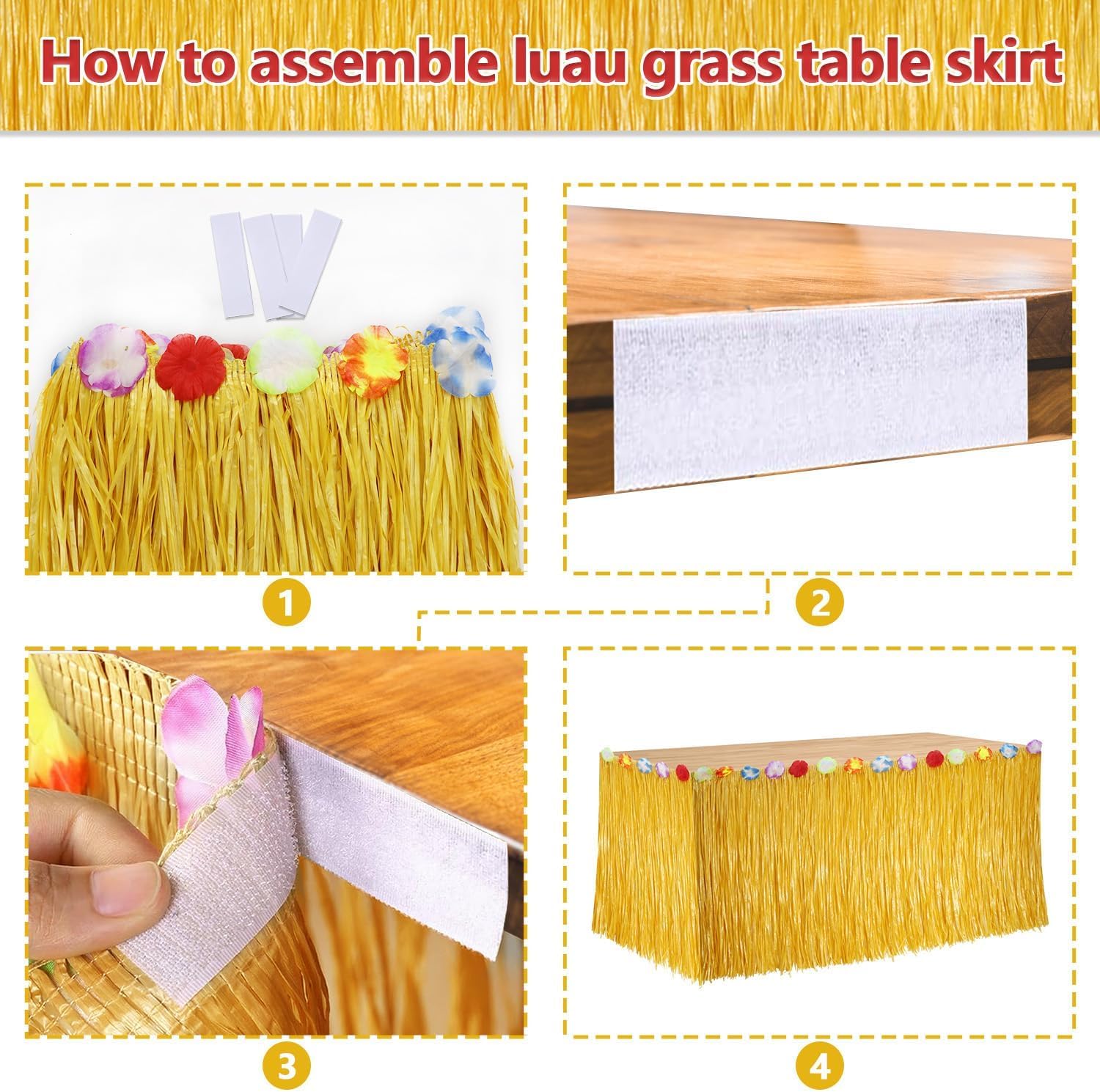 How to assemble luau grass table skirt

1

2

3

4