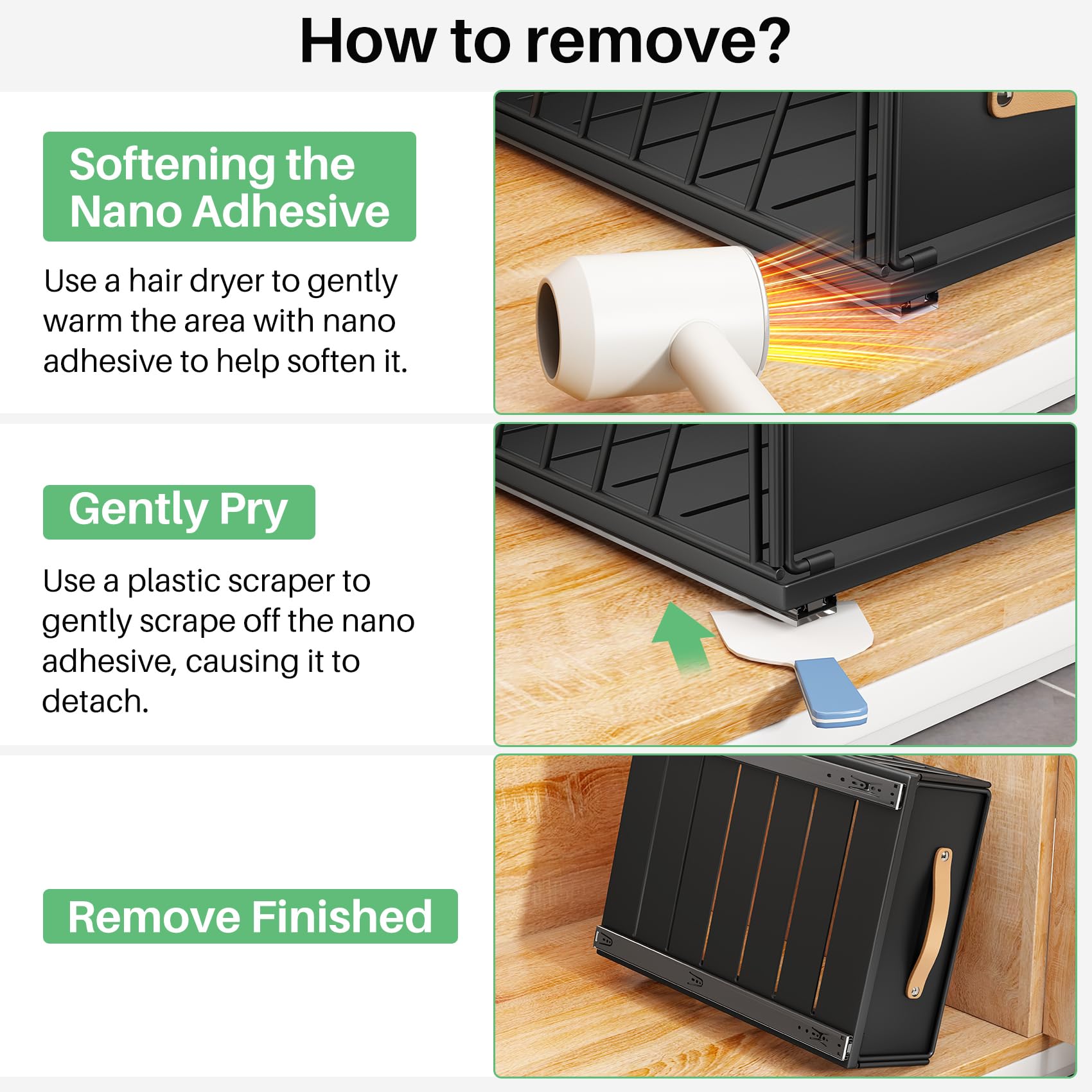 How to remove?

Softening the Nano Adhesive

Use a hair dryer to gently warm the area with nano adhesive to help soften it.

Gently Pry

Use a plastic scraper to gently scrape off the nano adhesive, causing it to detach.

Remove Finished