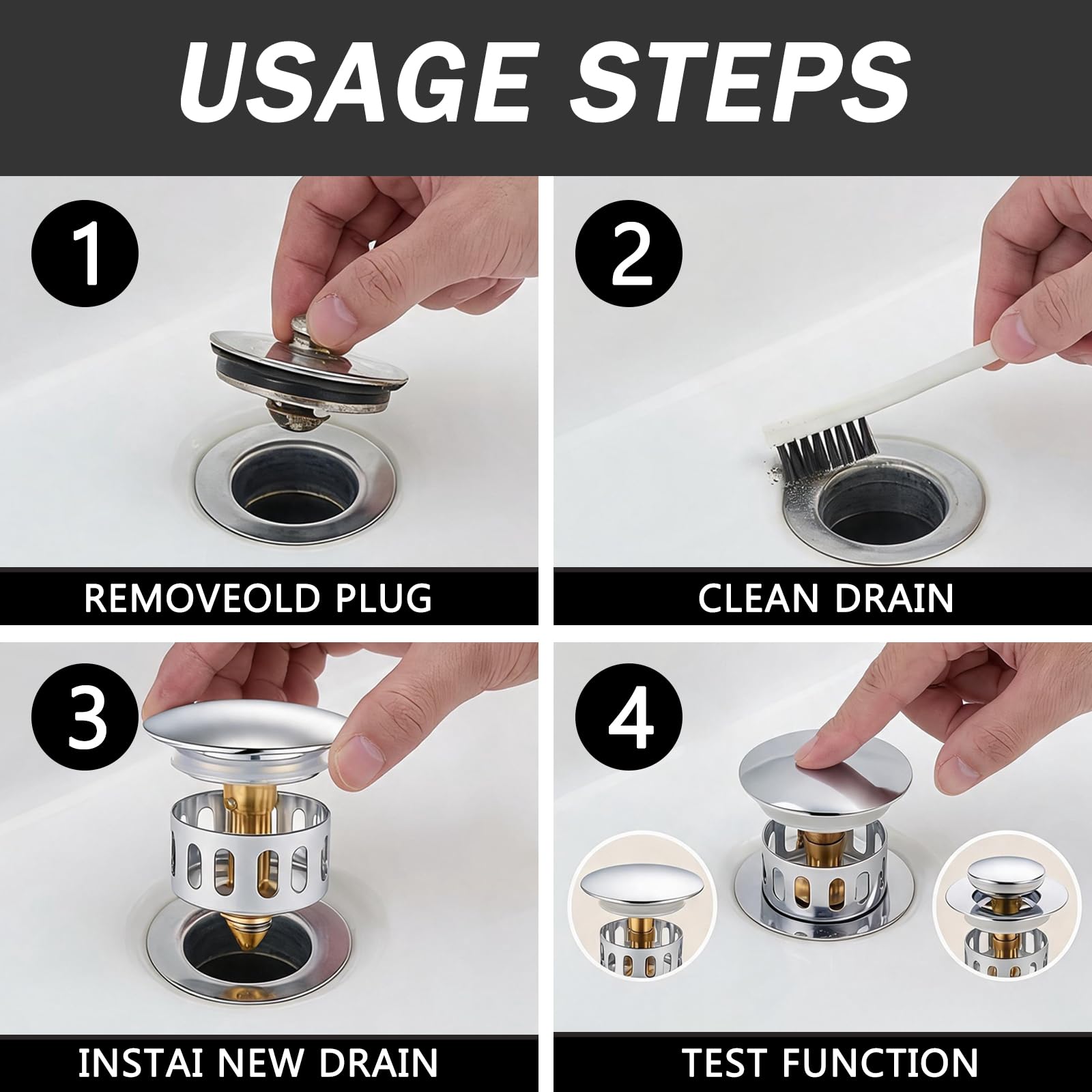 USAGE STEPS

1

REMOVEOLD PLUG

2

CLEAN DRAIN

3

INSTAI NEW DRAIN

4

TEST FUNCTION