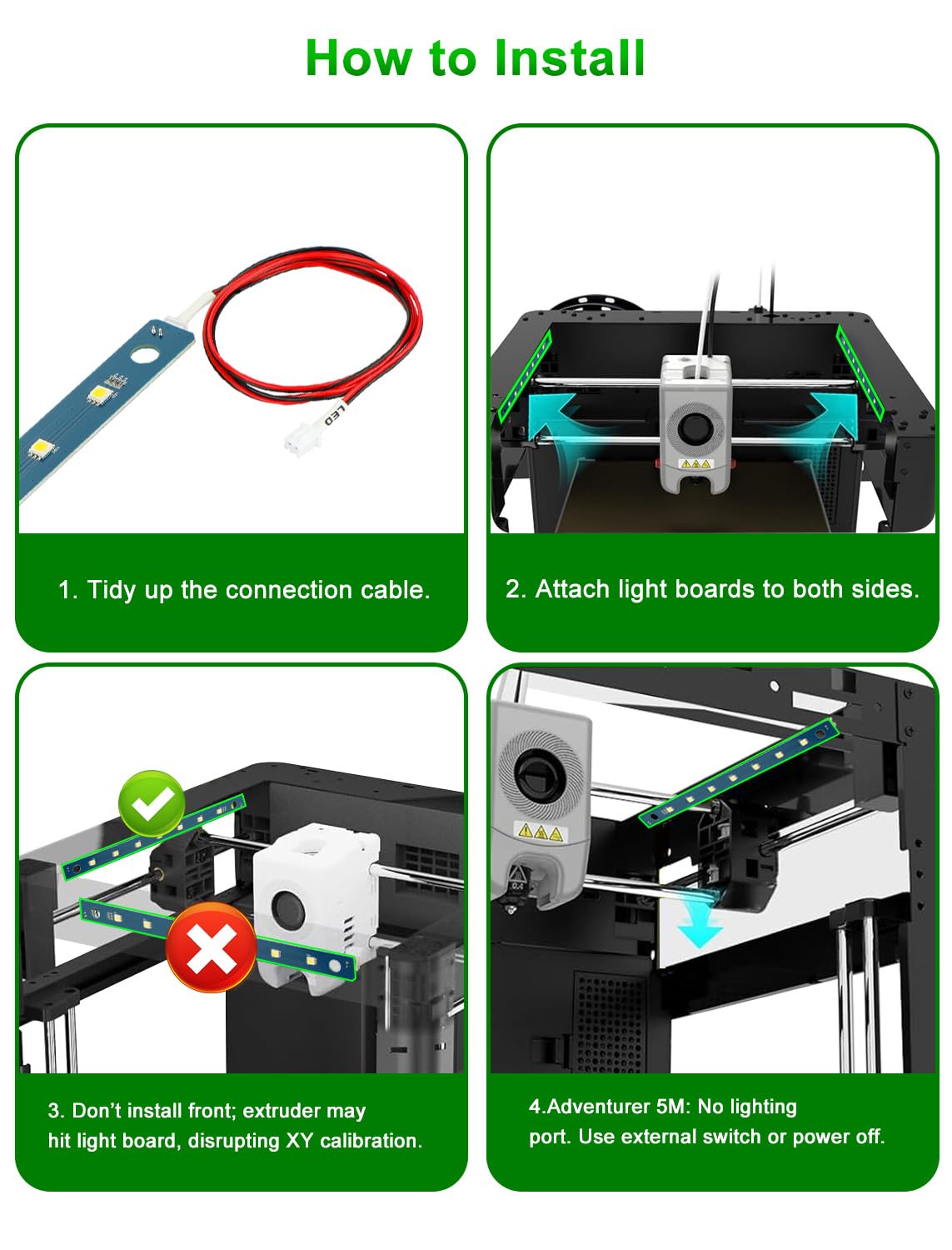 How to Install

LED

1. Tidy up the connection cable.

2. Attach light boards to both sides.

3. Don't install front; extruder may hit light board, disrupting XY calibration.

4.Adventurer 5M: No lighting port. Use external switch or power off.