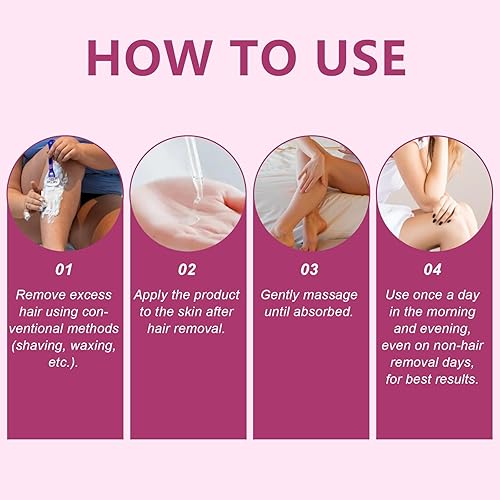 HOW TO USE

01

Remove excess hair using conventional methods (shaving, waxing, etc.).

02

Apply the product to the skin after hair removal.

03

Gently massage until absorbed.

04

Use once a day in the morning and evening, even on non-hair removal days, for best results.