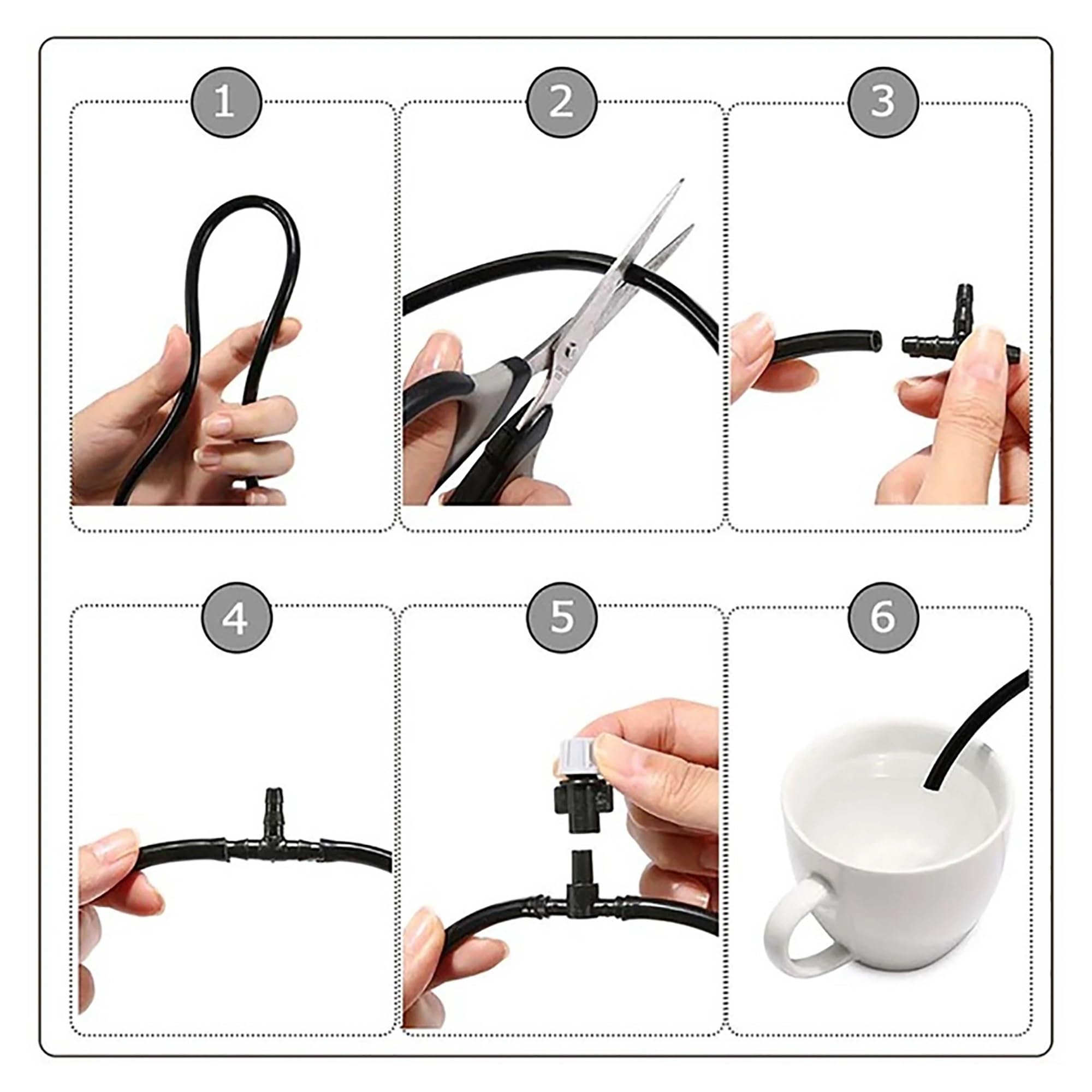 1

2

3

4

5

6