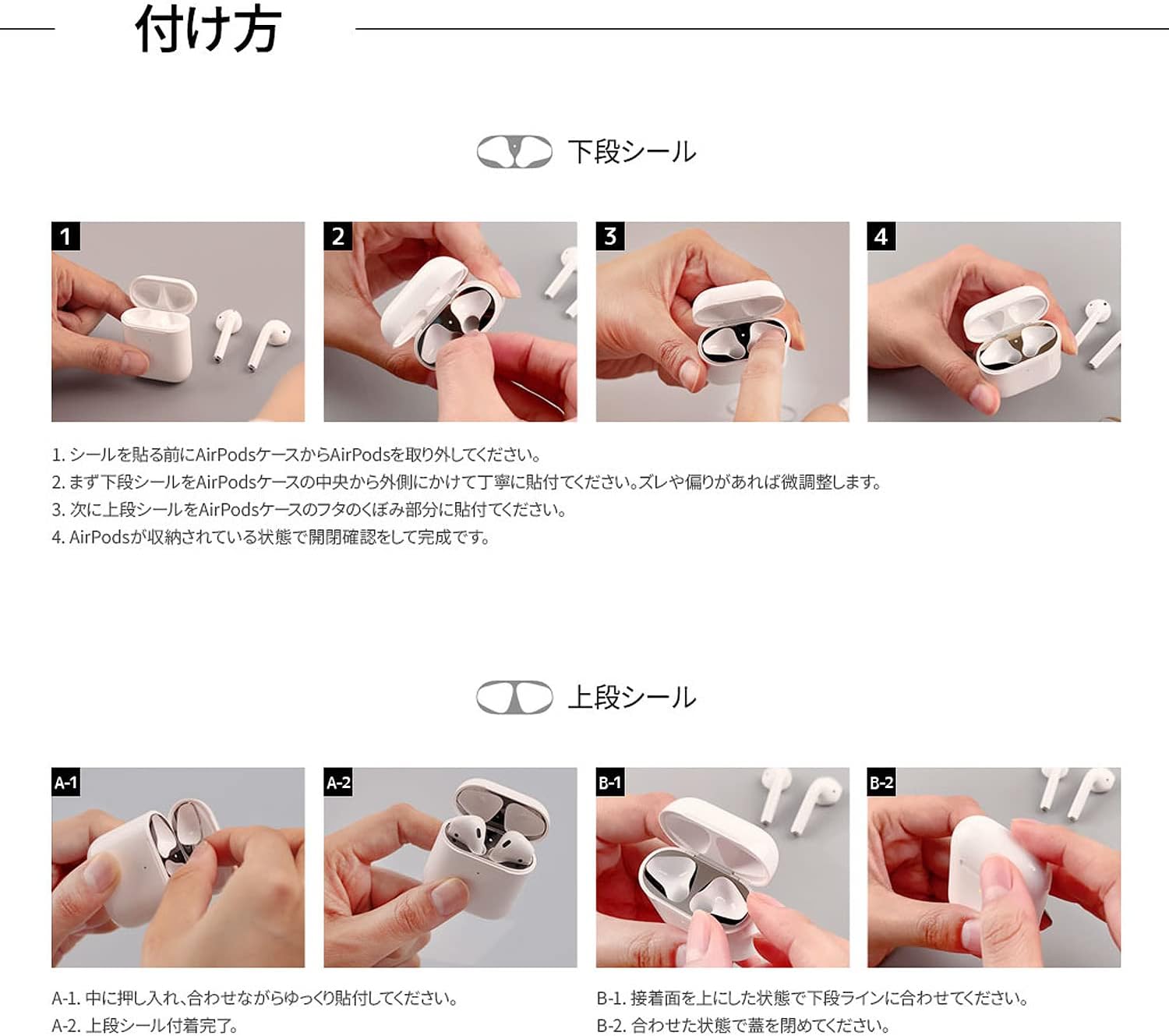 付け方

下段シール

1

2

3

4

1. シールを貼る前にAirPodsケースからAirPodsを取り外してください。
2. まず下段シールをAirPodsケースの中央から外側にかけて丁寧に貼付てください。ズレや偏りがあれば微調整します。
3. 次に上段シールをAirPodsケースのフタのくぼみ部分に貼付てください。
4. AirPodsが収納されている状態で開閉確認をして完成です。

上段シール

A-1

A-2

B-1

B-2

A-1. 中に押し入れ、合わせながらゆっくり貼付してください。
A-2. 上段シール付着完了。

B-1. 接着面を上にした状態で下段ラインに合わせてください。
B-2. 合わせた状態で蓋を閉めてください。