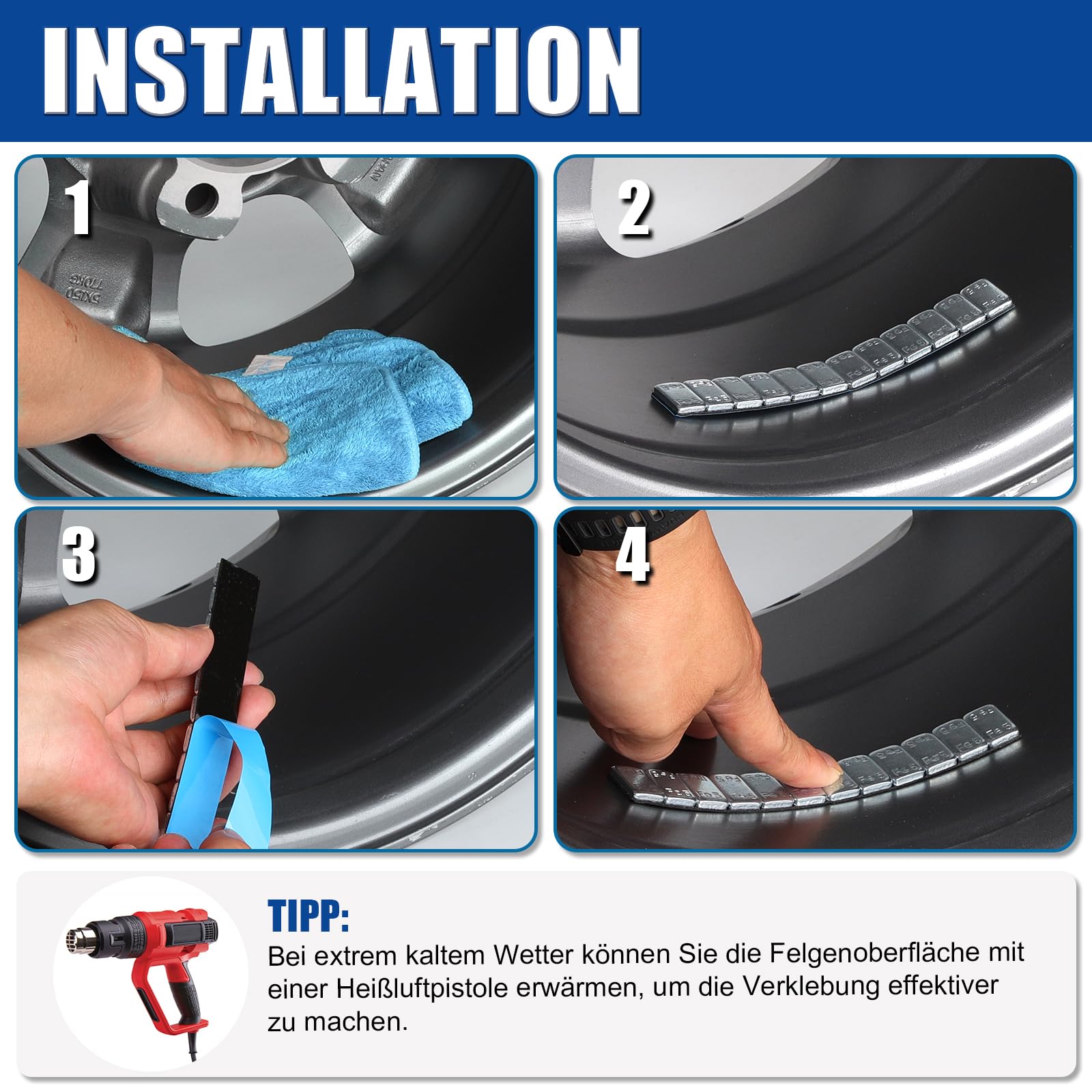 INSTALLATION

1

2

3

4

TIPP:

Bei extrem kaltem Wetter können Sie die Felgenoberfläche mit einer Heißluftpistole erwärmen, um die Verklebung effektiver zu machen.