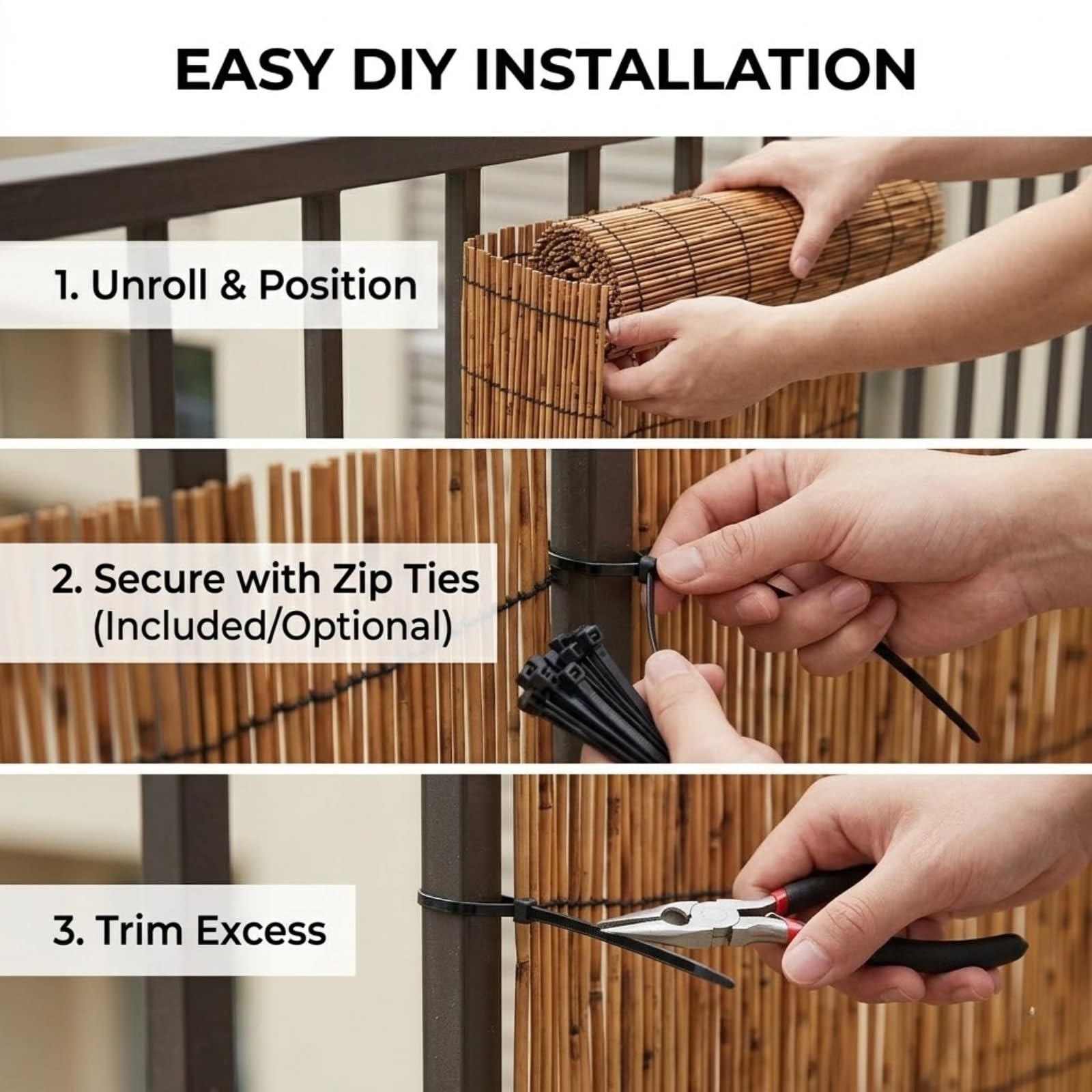 EASY DIY INSTALLATION

1. Unroll & Position

2. Secure with Zip Ties (Included/Optional)

3. Trim Excess