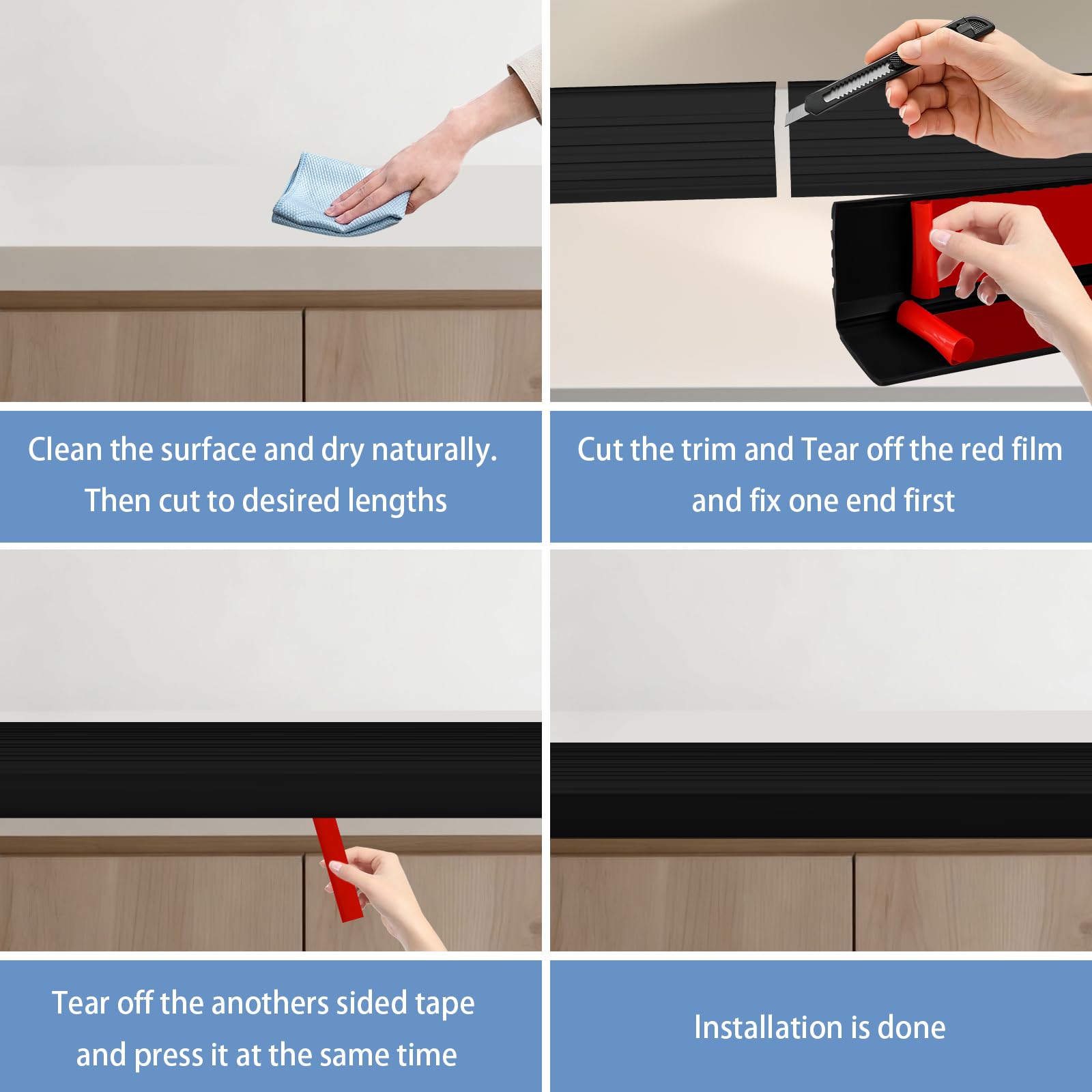 Clean the surface and dry naturally.
Then cut to desired lengths

Cut the trim and Tear off the red film
and fix one end first

Tear off the anothers sided tape
and press it at the same time

Installation is done