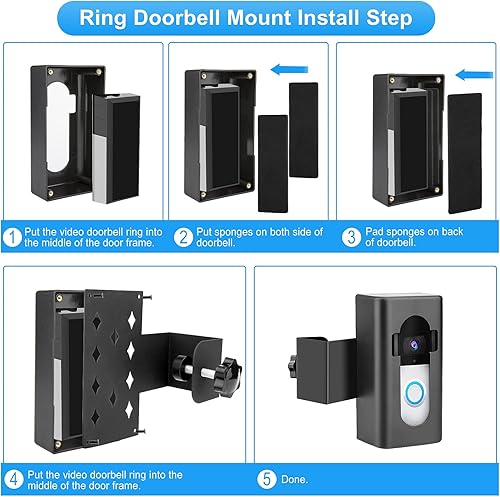 Ring Doorbell Mount Install Step

1 Put the video doorbell ring into the middle of the door frame.

2 Put sponges on both side of doorbell.

3 Pad sponges on back of doorbell.

4 Put the video doorbell ring into the middle of the door frame.

5 Done.