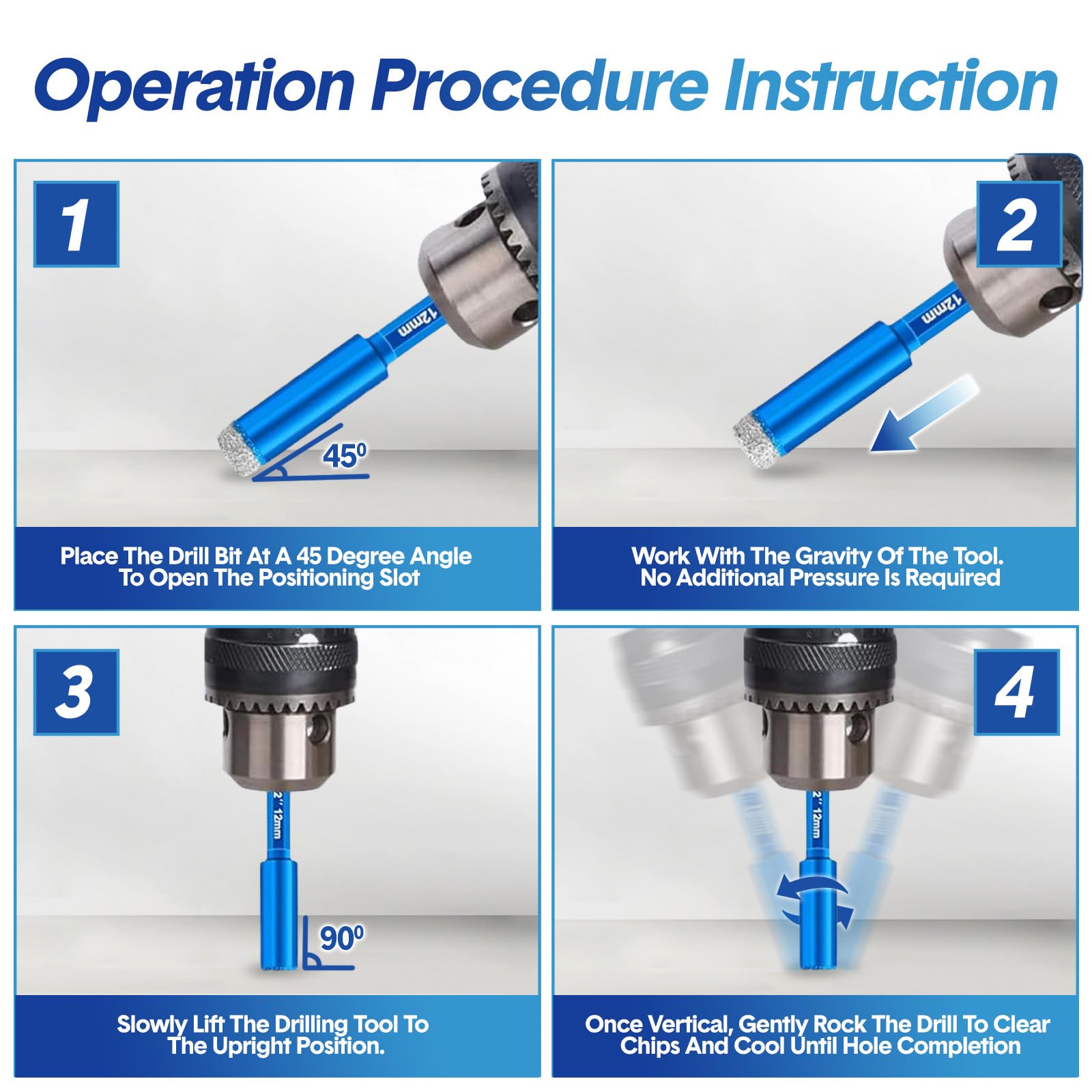 Operation Procedure Instruction

1

12mm

$45^0$

Place The Drill Bit At A 45 Degree Angle To Open The Positioning Slot

2

12mm

Work With The Gravity Of The Tool. No Additional Pressure Is Required

3

2" 12mm

$90^0$

Slowly Lift The Drilling Tool To The Upright Position.

4

2" 12mm

Once Vertical, Gently Rock The Drill To Clear Chips And Cool Until Hole Completion