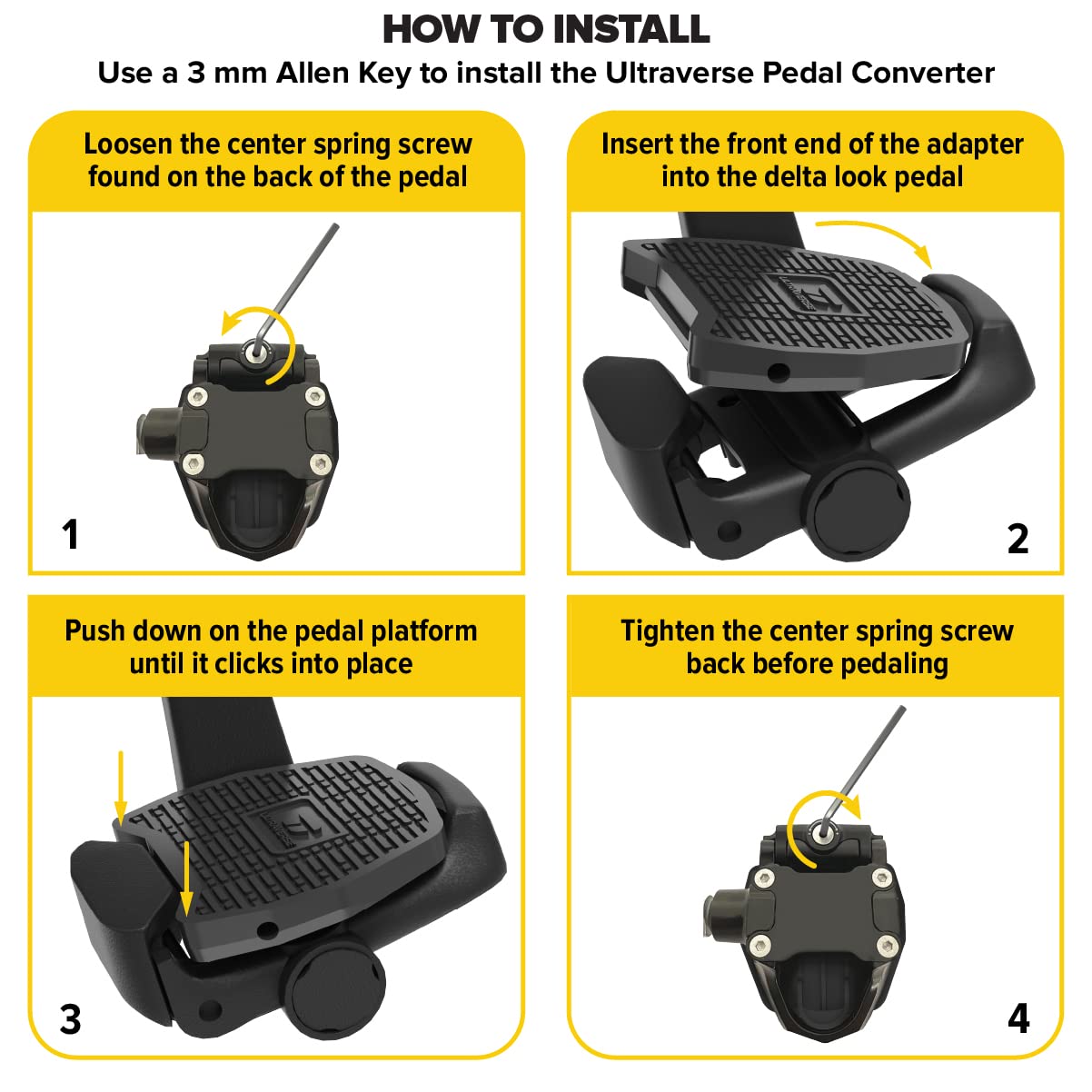 HOW TO INSTALL
Use a 3 mm Allen Key to install the Ultraverse Pedal Converter

Loosen the center spring screw found on the back of the pedal

1

Insert the front end of the adapter into the delta look pedal

2

Push down on the pedal platform until it clicks into place

3

Tighten the center spring screw back before pedaling

4