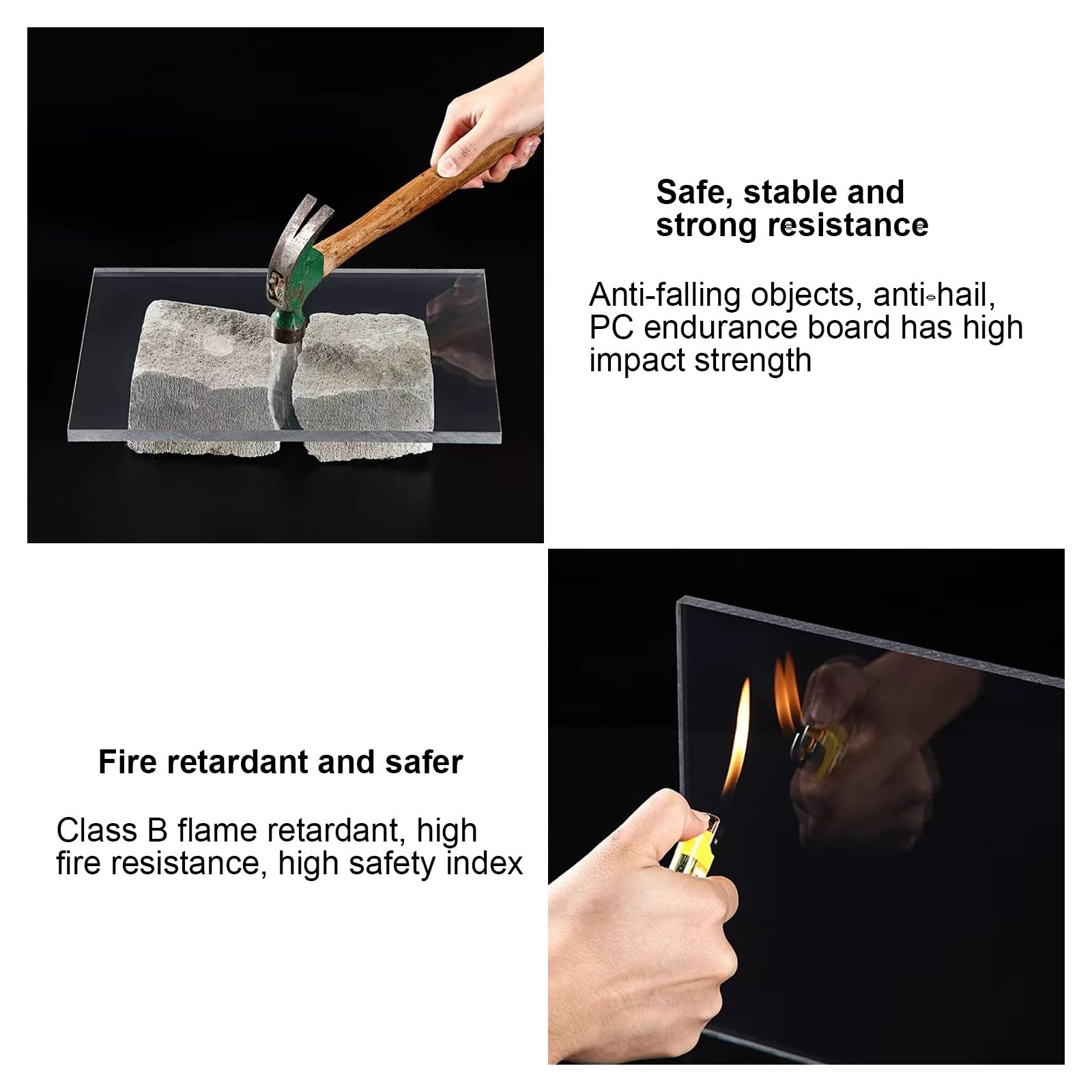 Safe, stable and strong resistance

Anti-falling objects, anti-hail, PC endurance board has high impact strength

Fire retardant and safer

Class B flame retardant, high fire resistance, high safety index