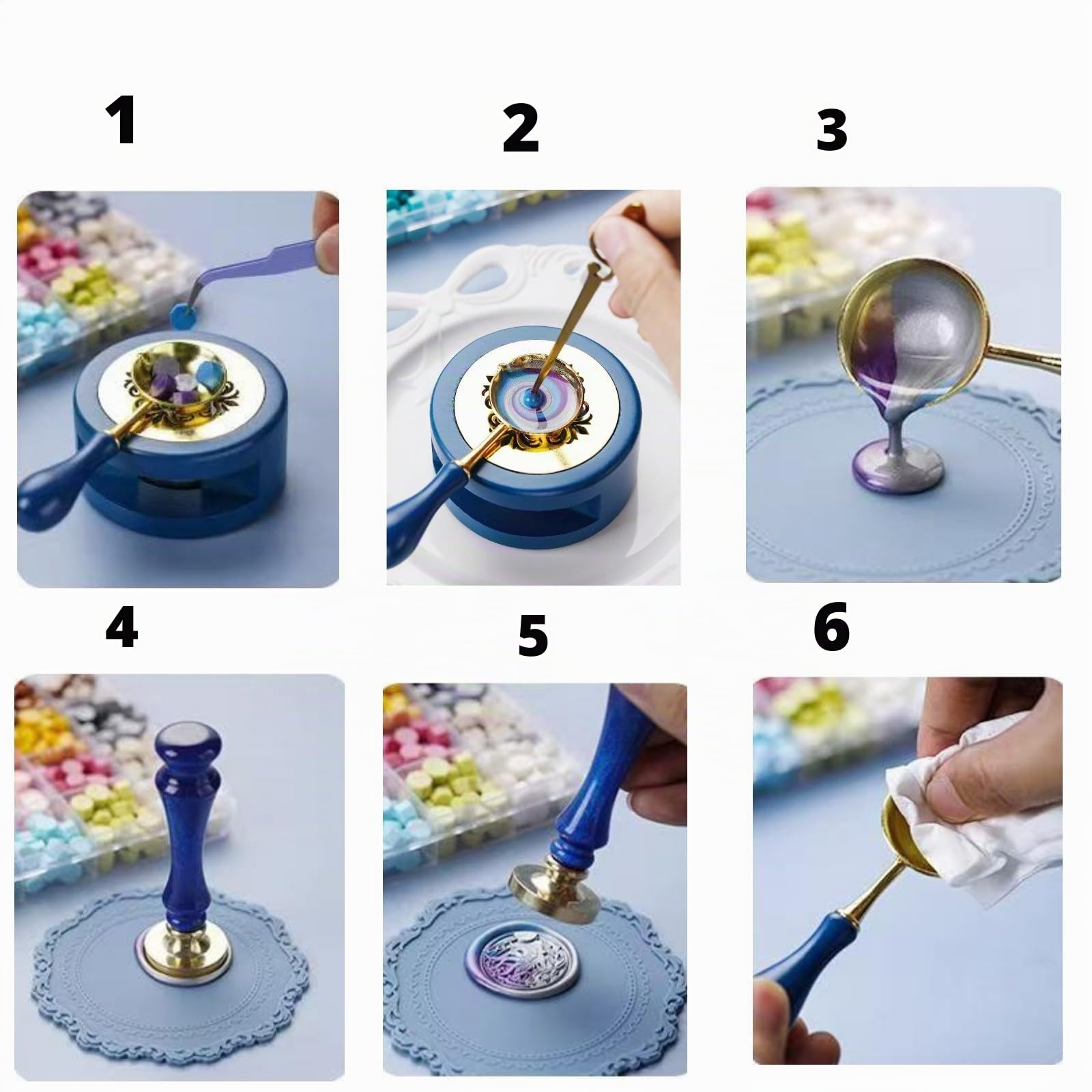 1

2

3

4

5

6