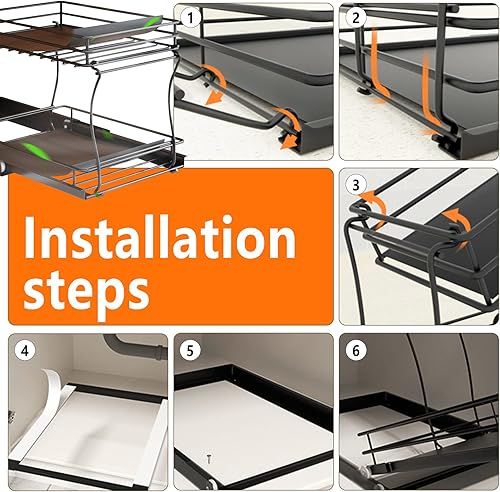 1

2

Installation steps

3

4

5

6