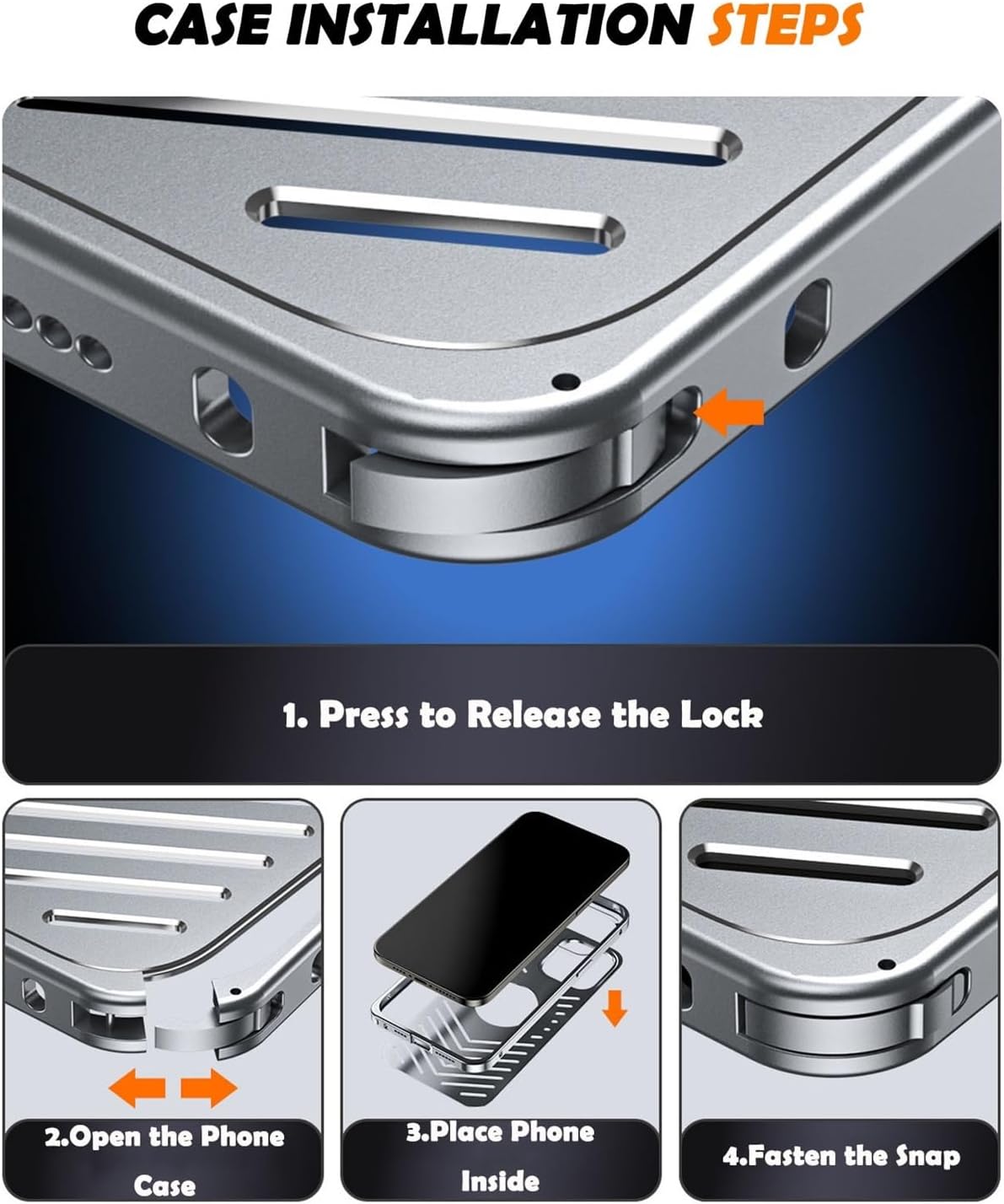 CASE INSTALLATION STEPS

1. Press to Release the Lock

2.Open the Phone Case

3.Place Phone Inside

4.Fasten the Snap